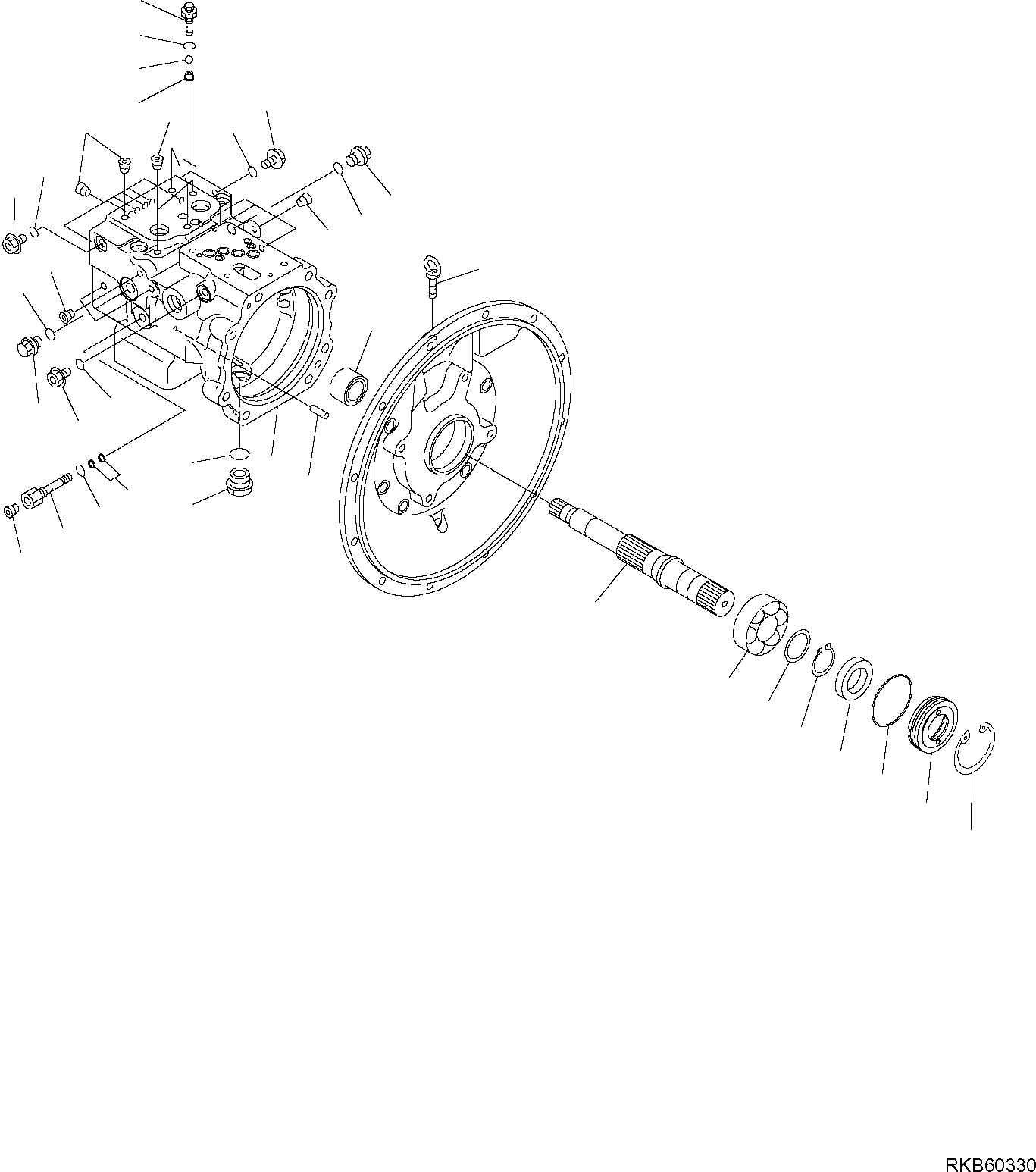 RKB60330