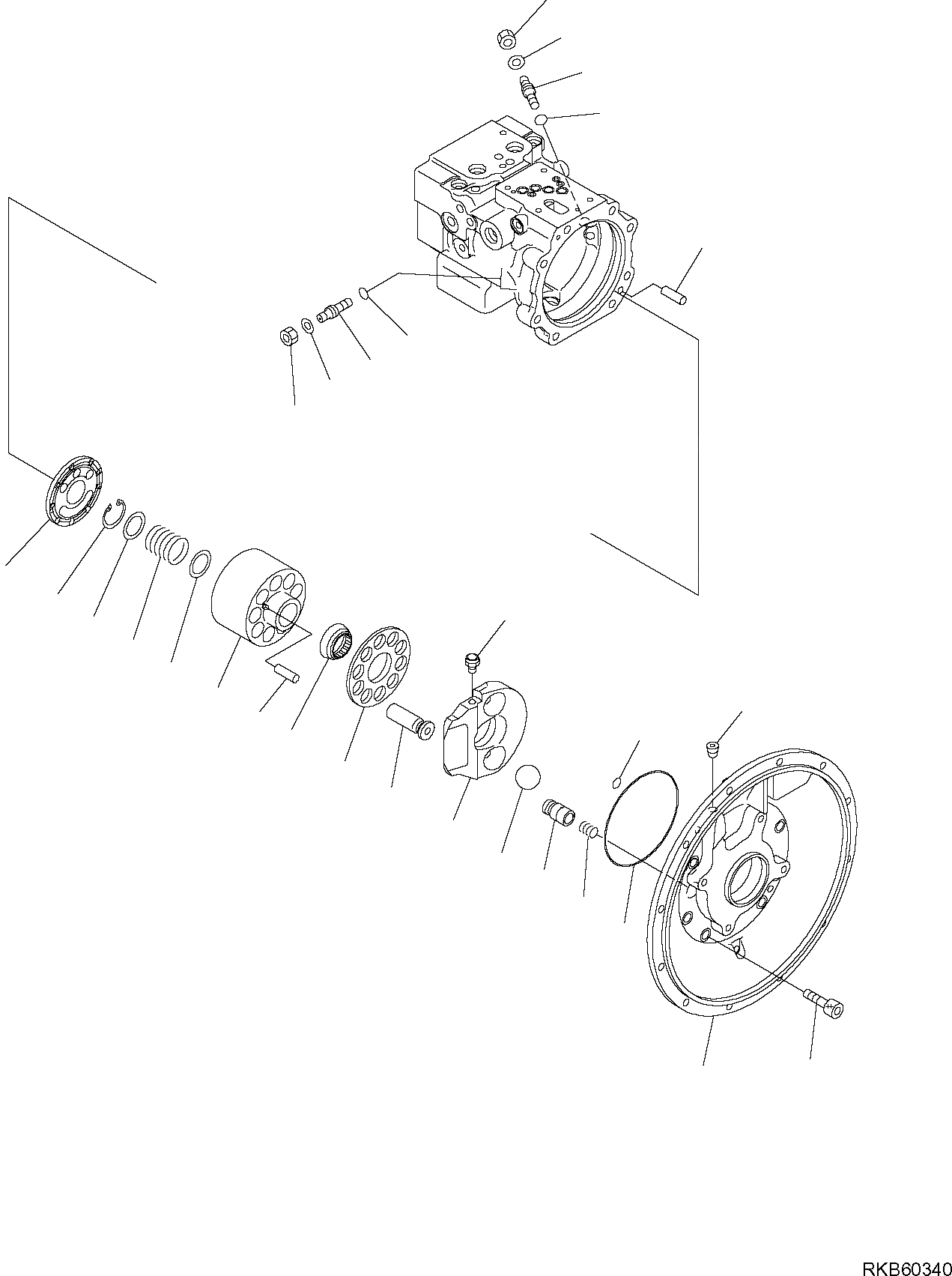 RKB60340