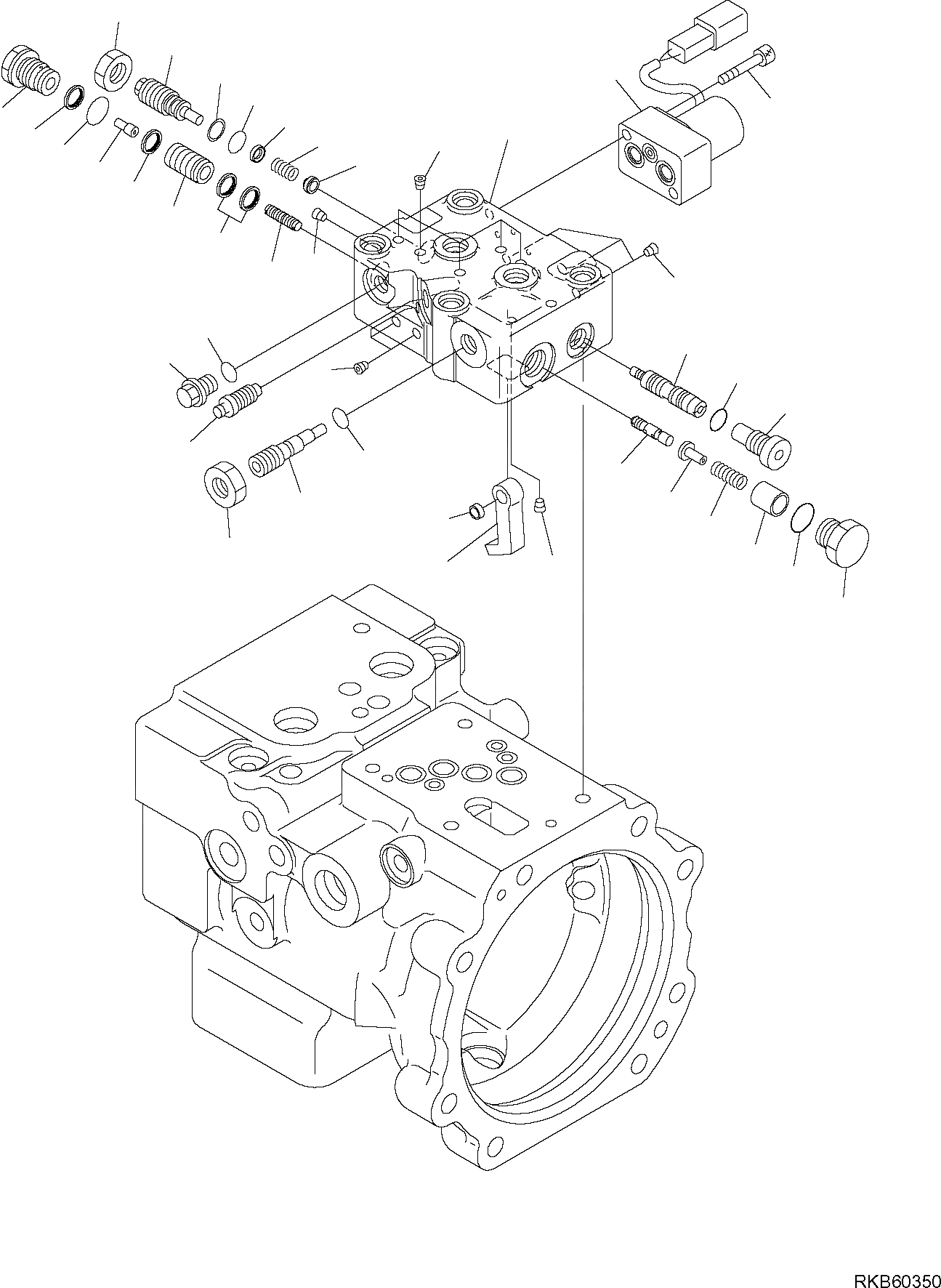 RKB60350