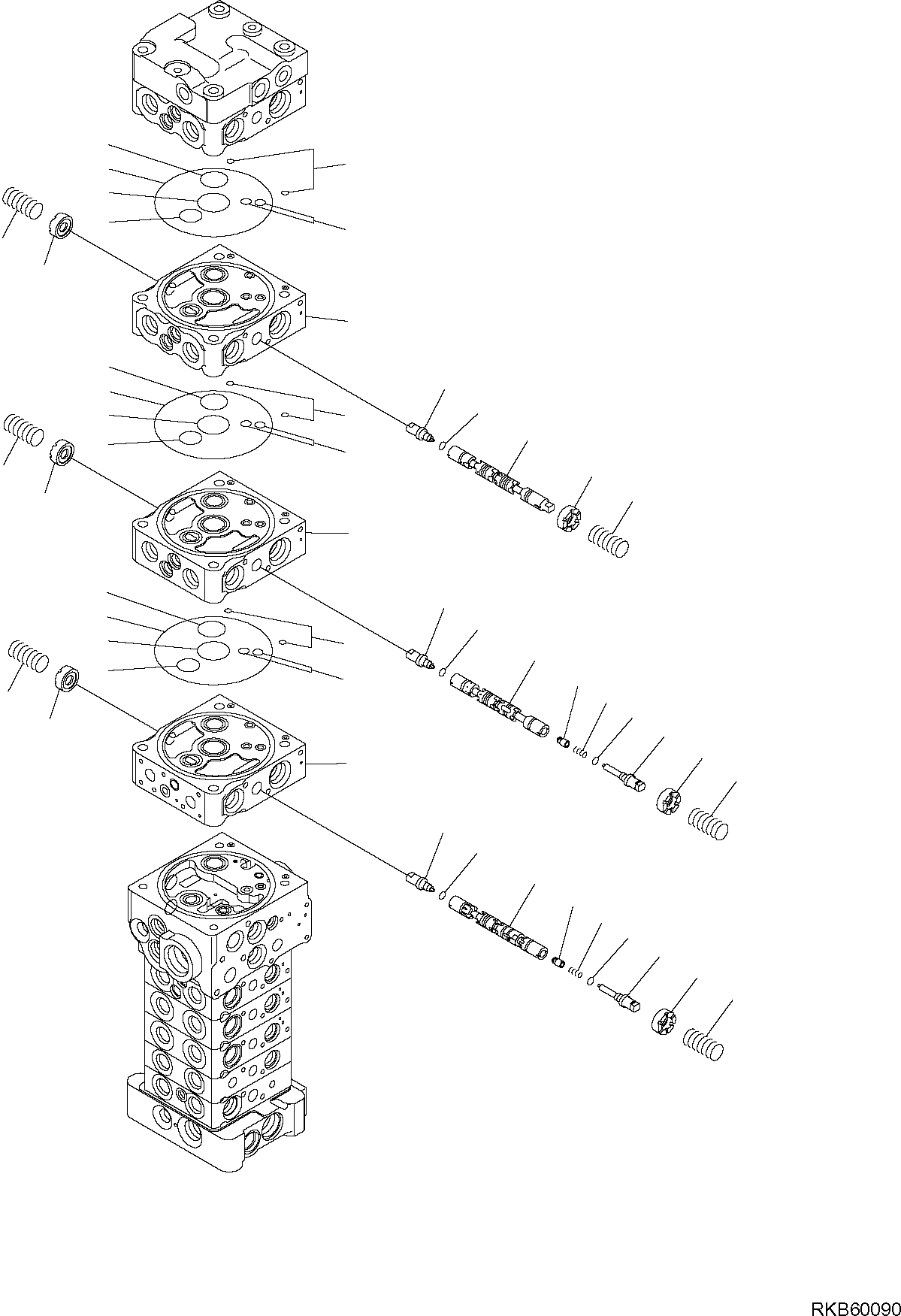 RKB60090