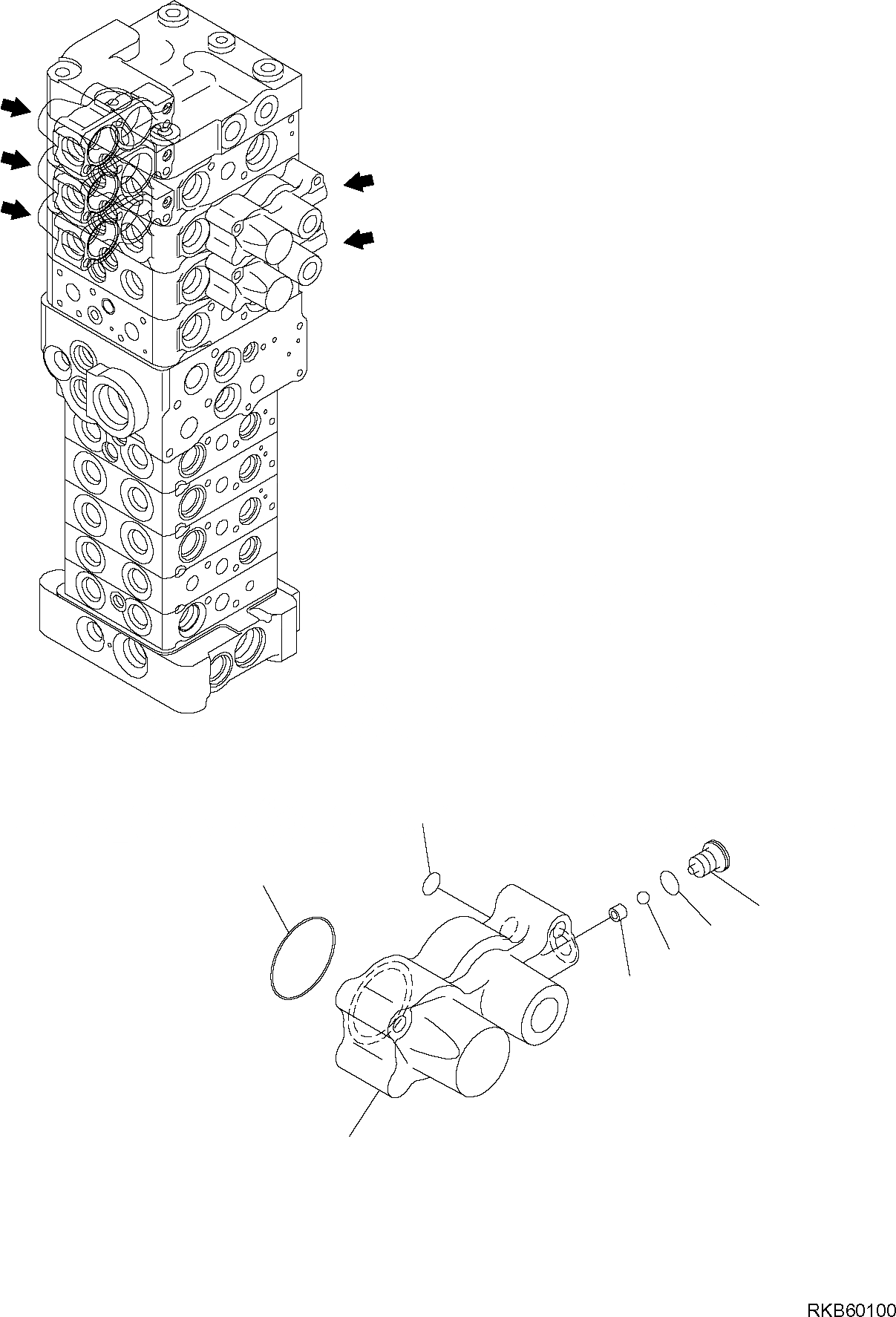 RKB60100