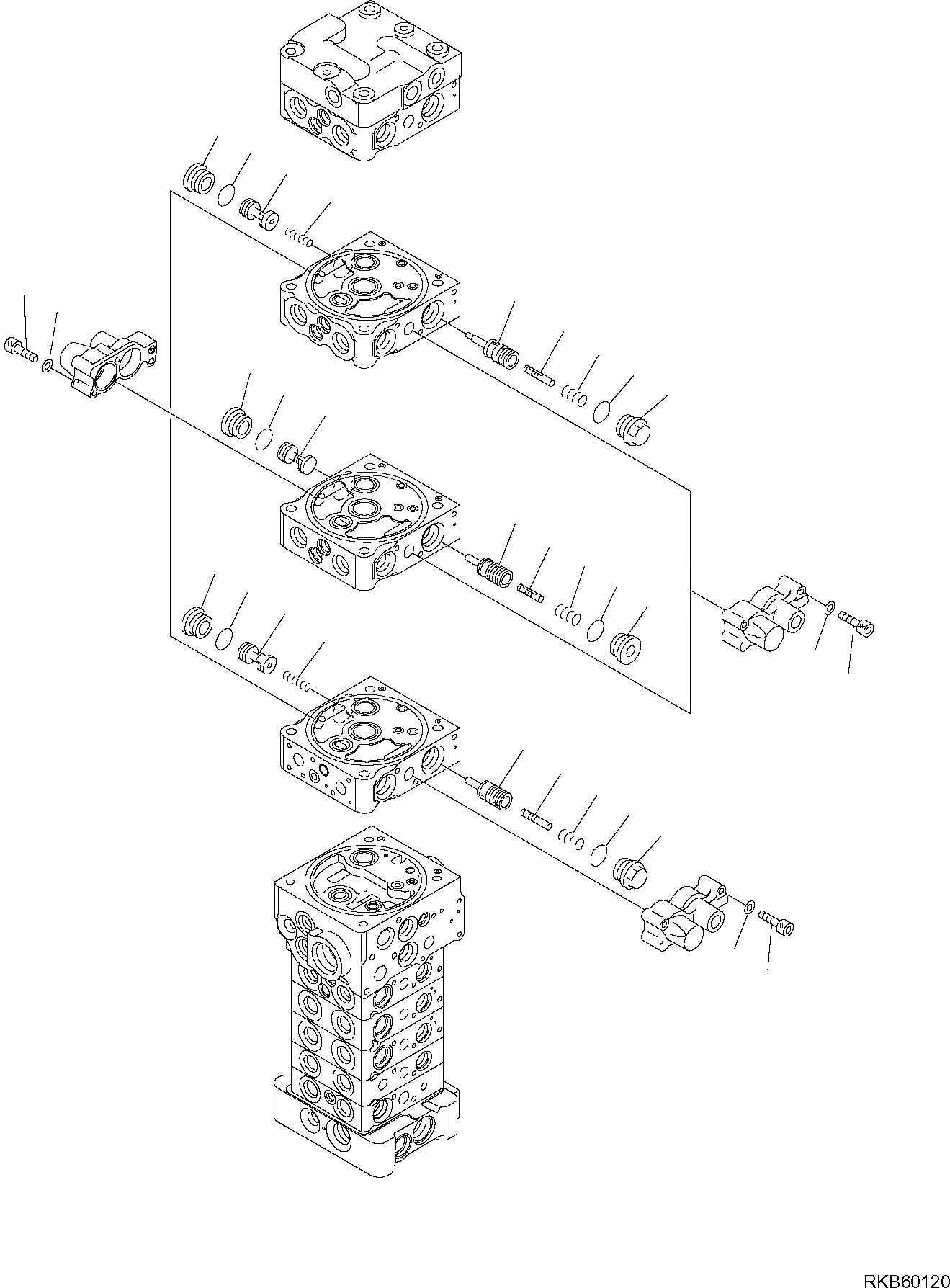 RKB60120