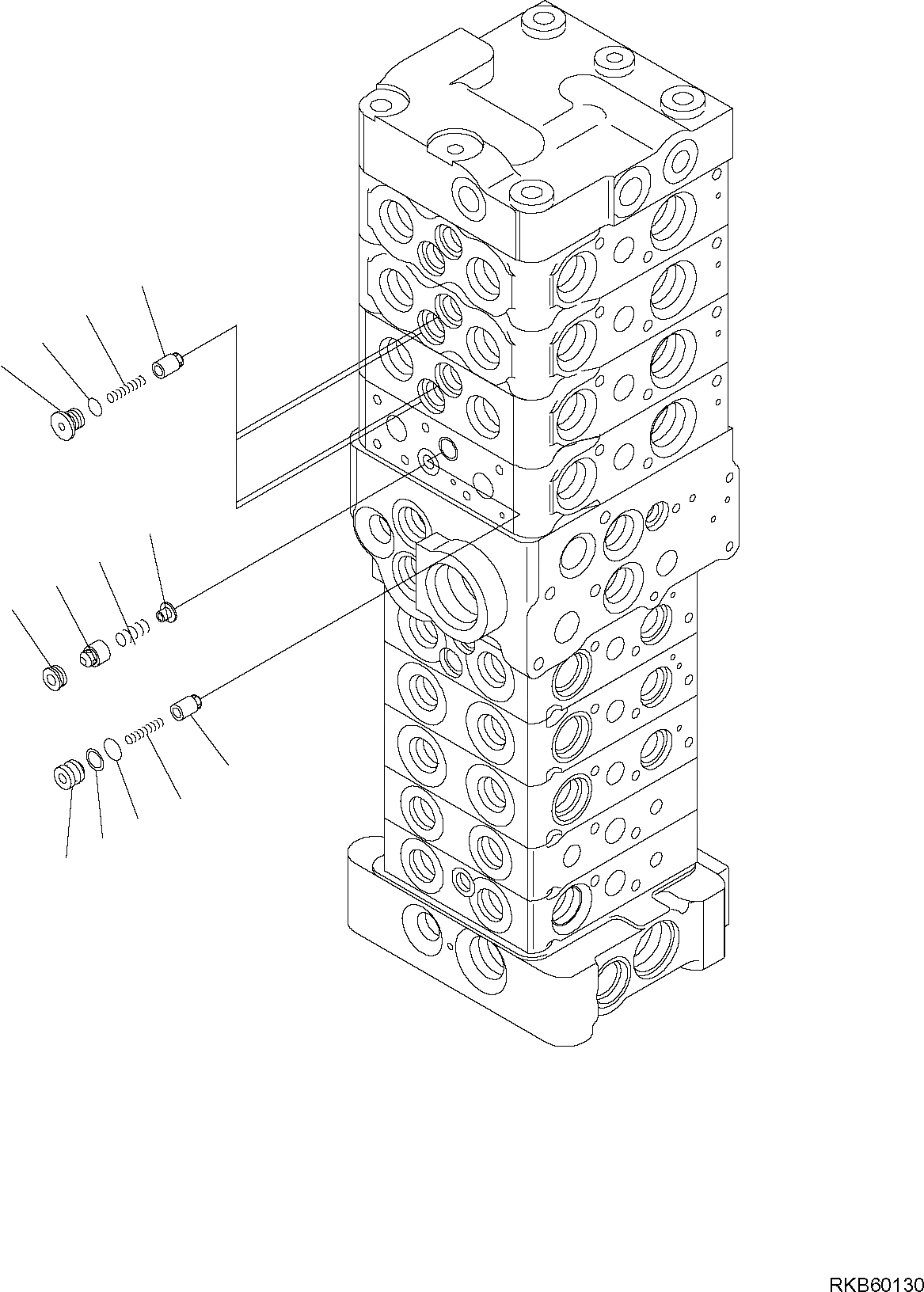 RKB60130