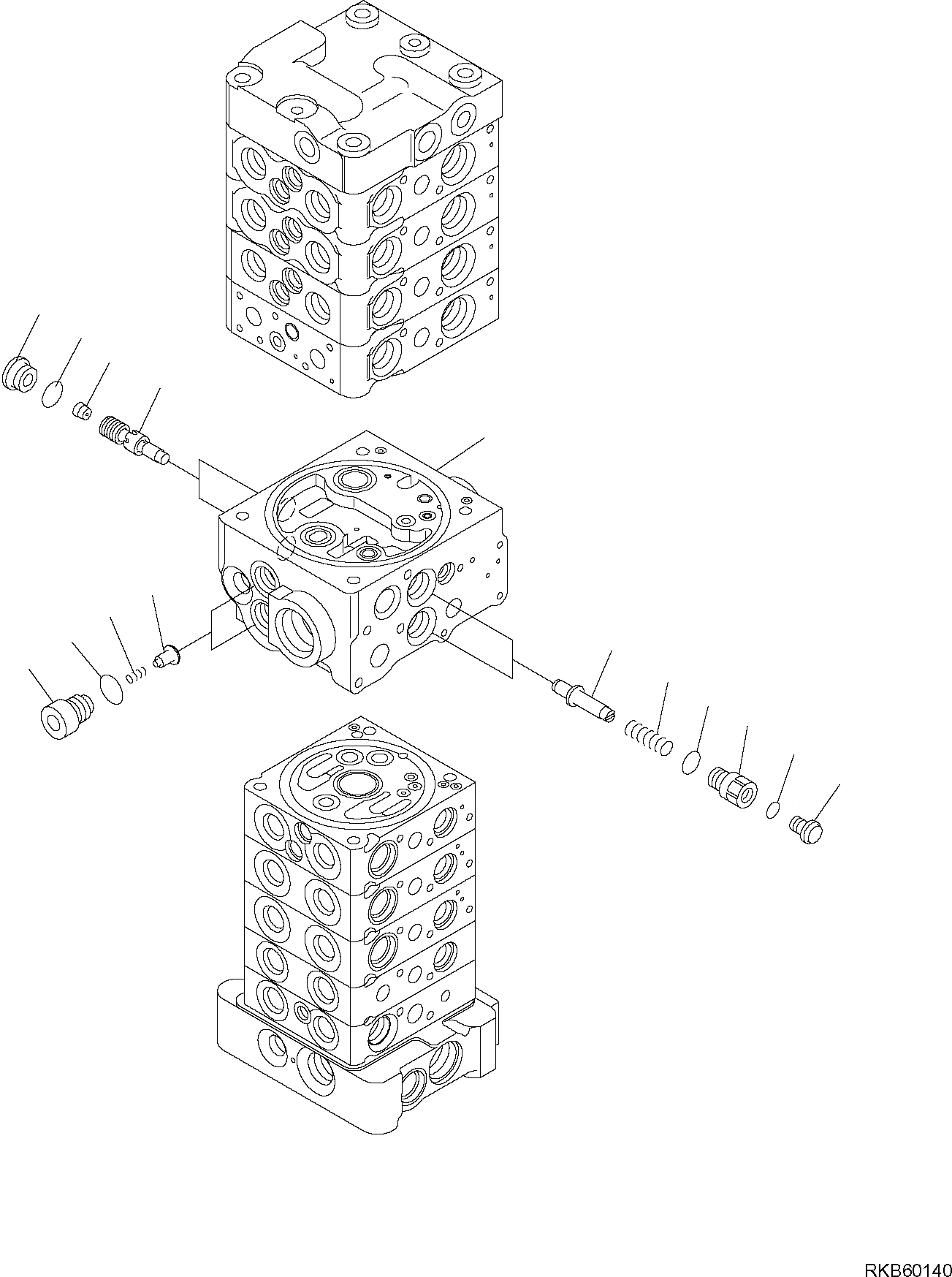 RKB60140