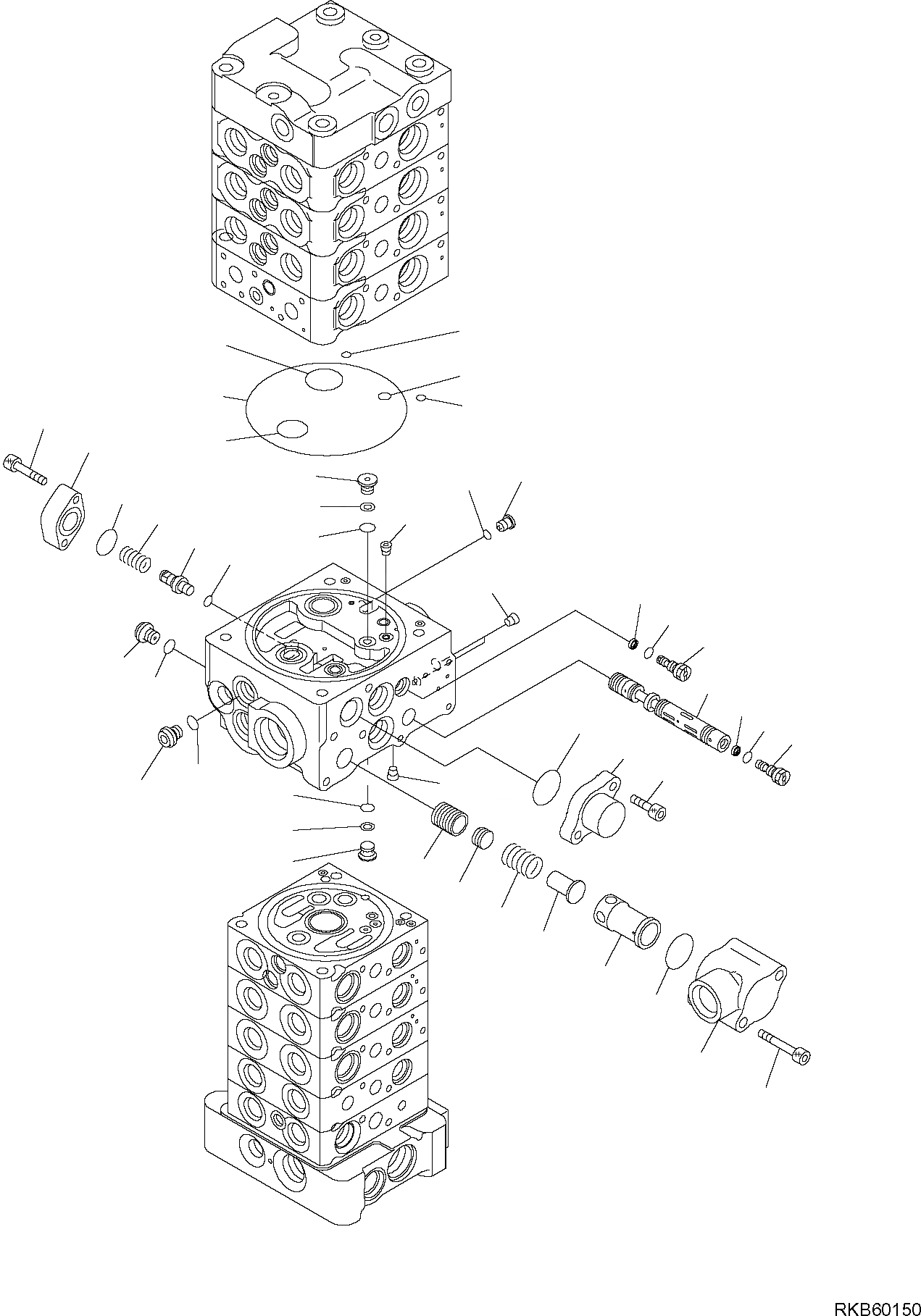 RKB60150