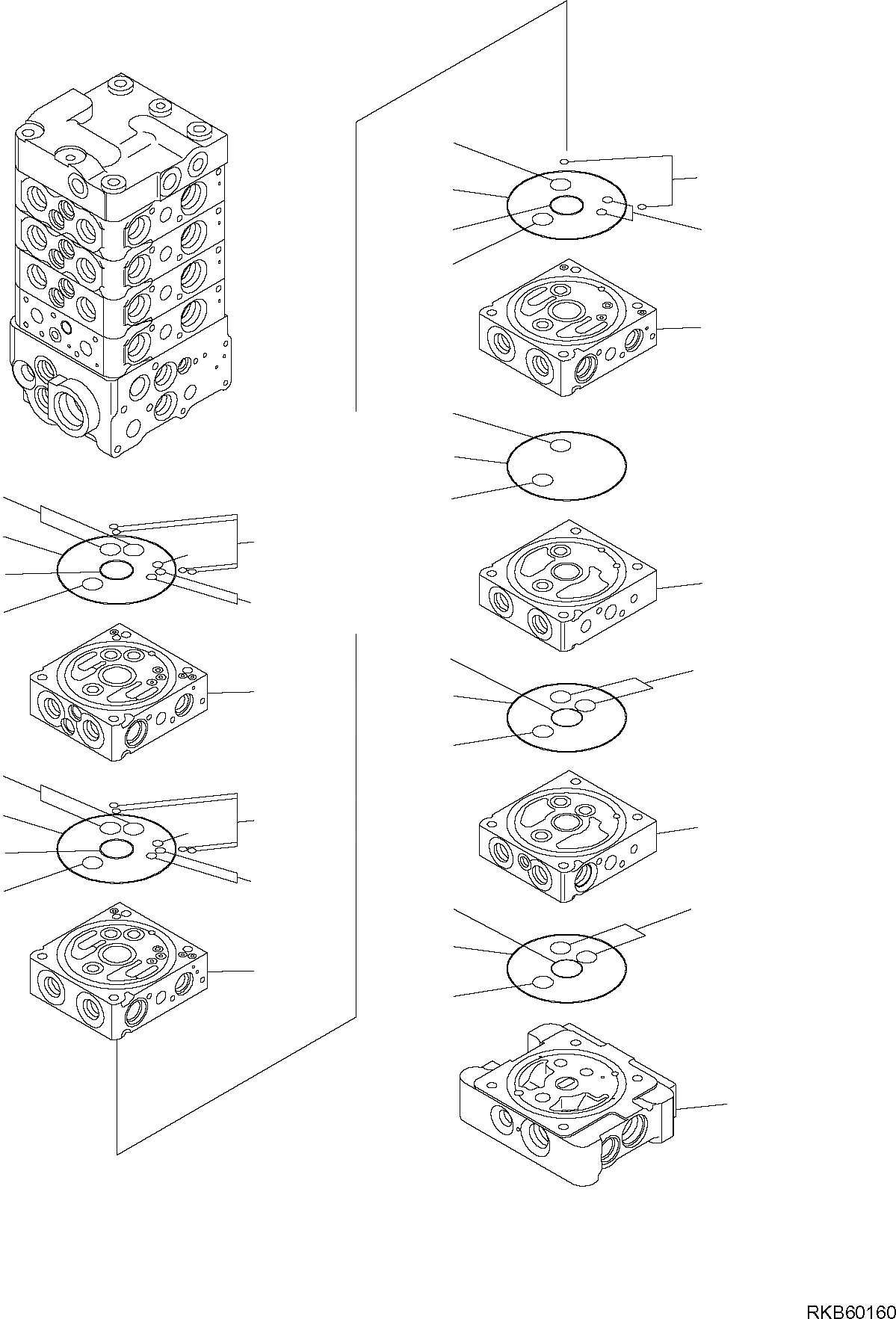 RKB60160