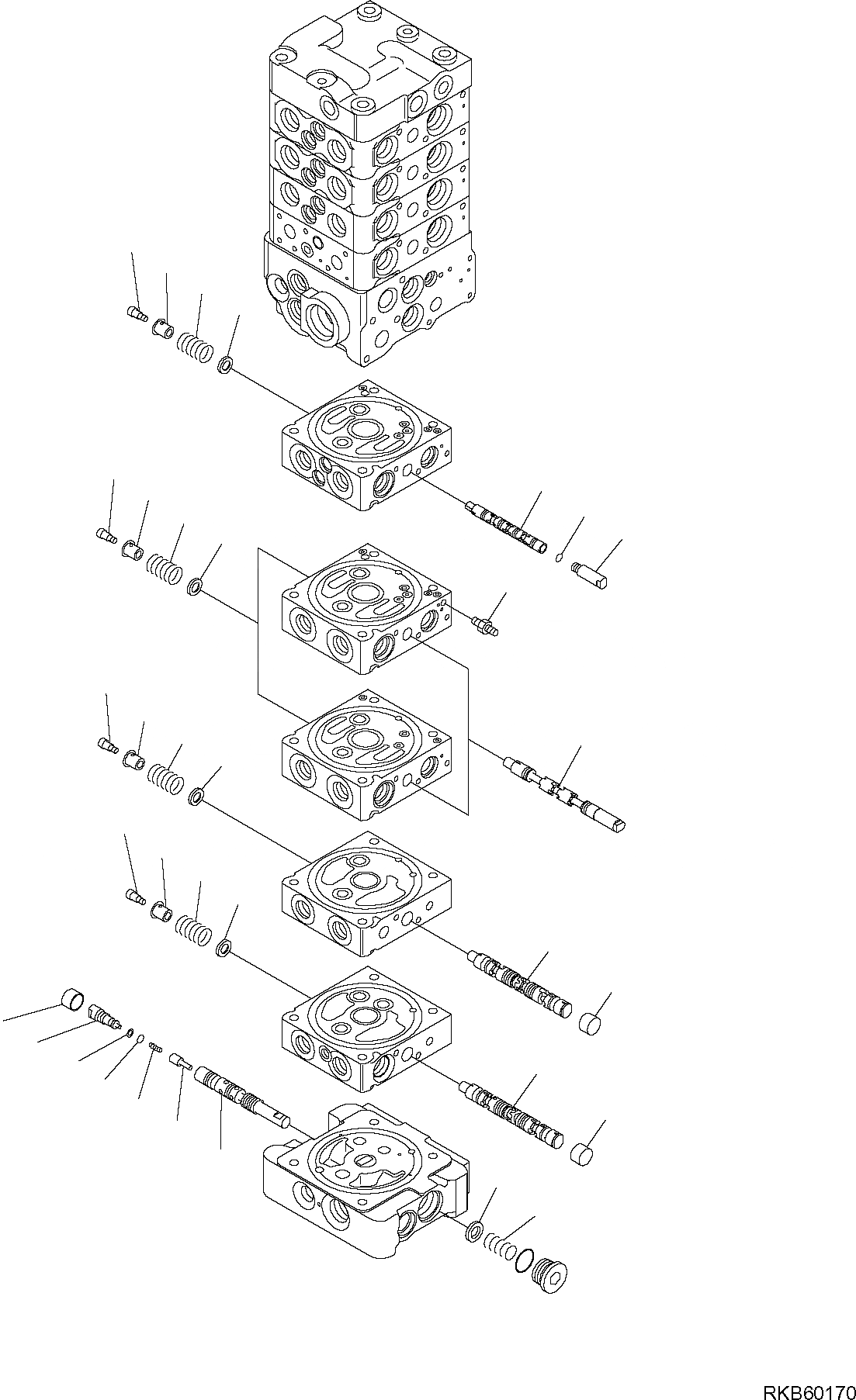 RKB60170