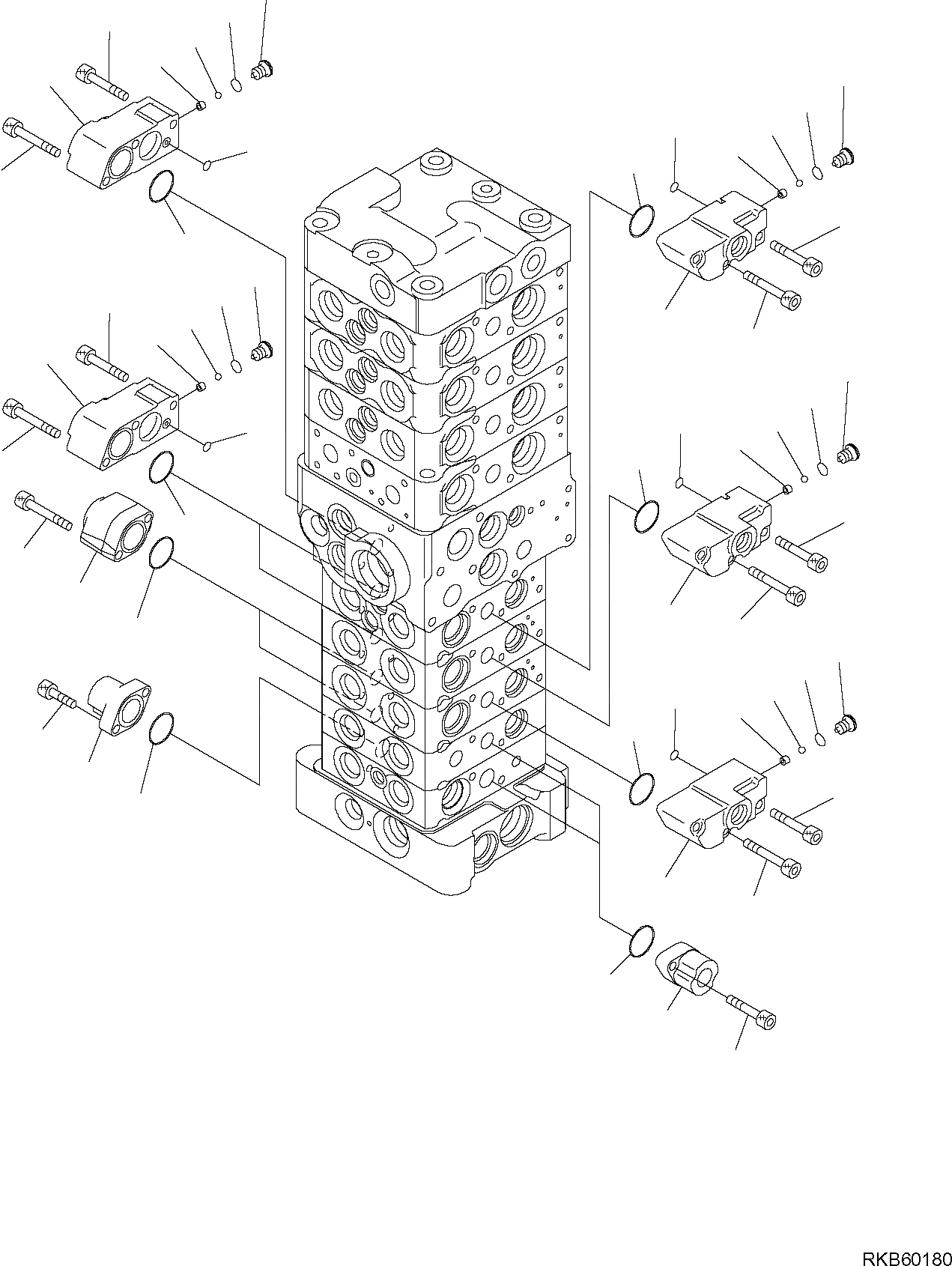 RKB60180