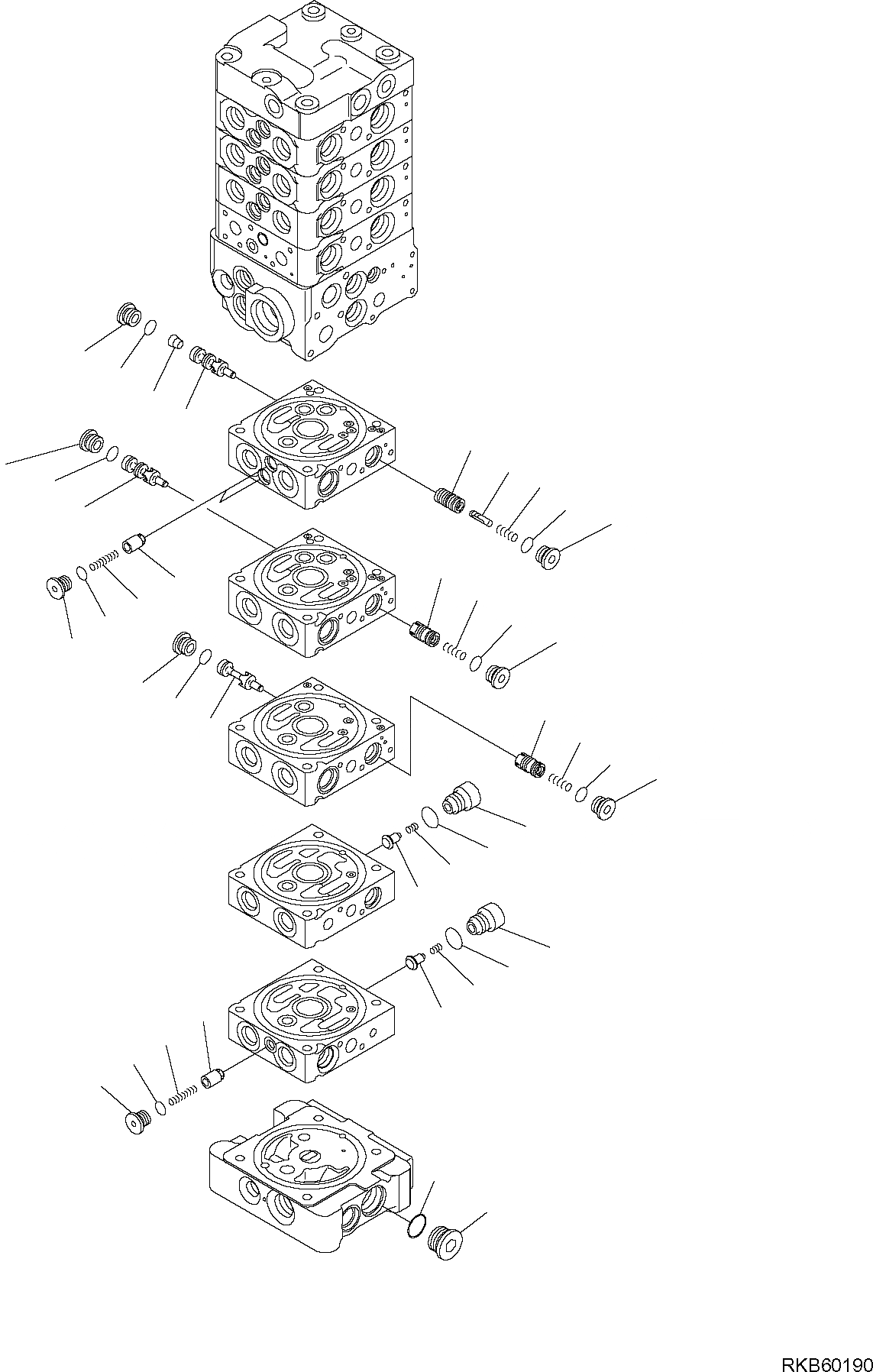 RKB60190