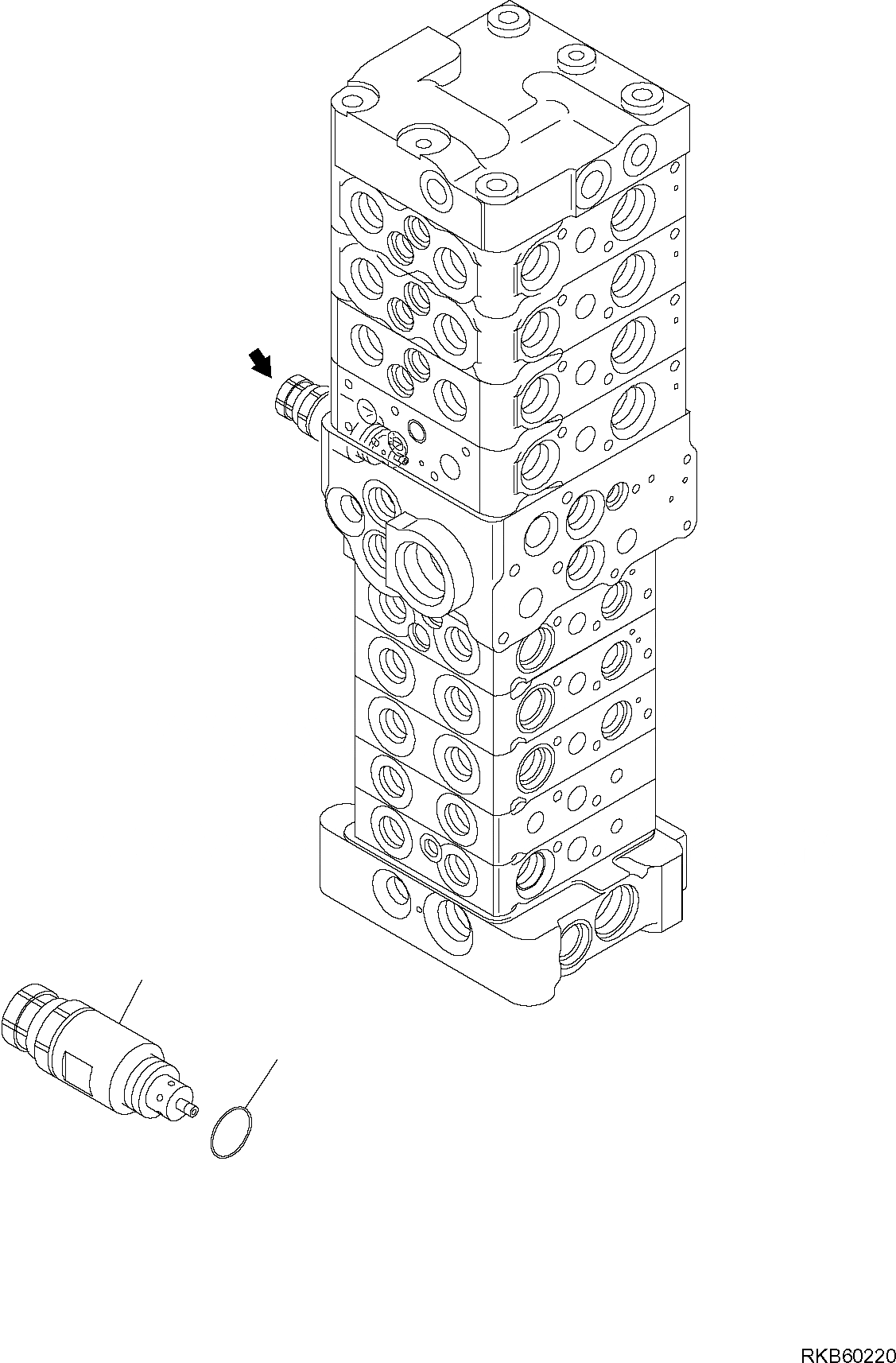 RKB60220