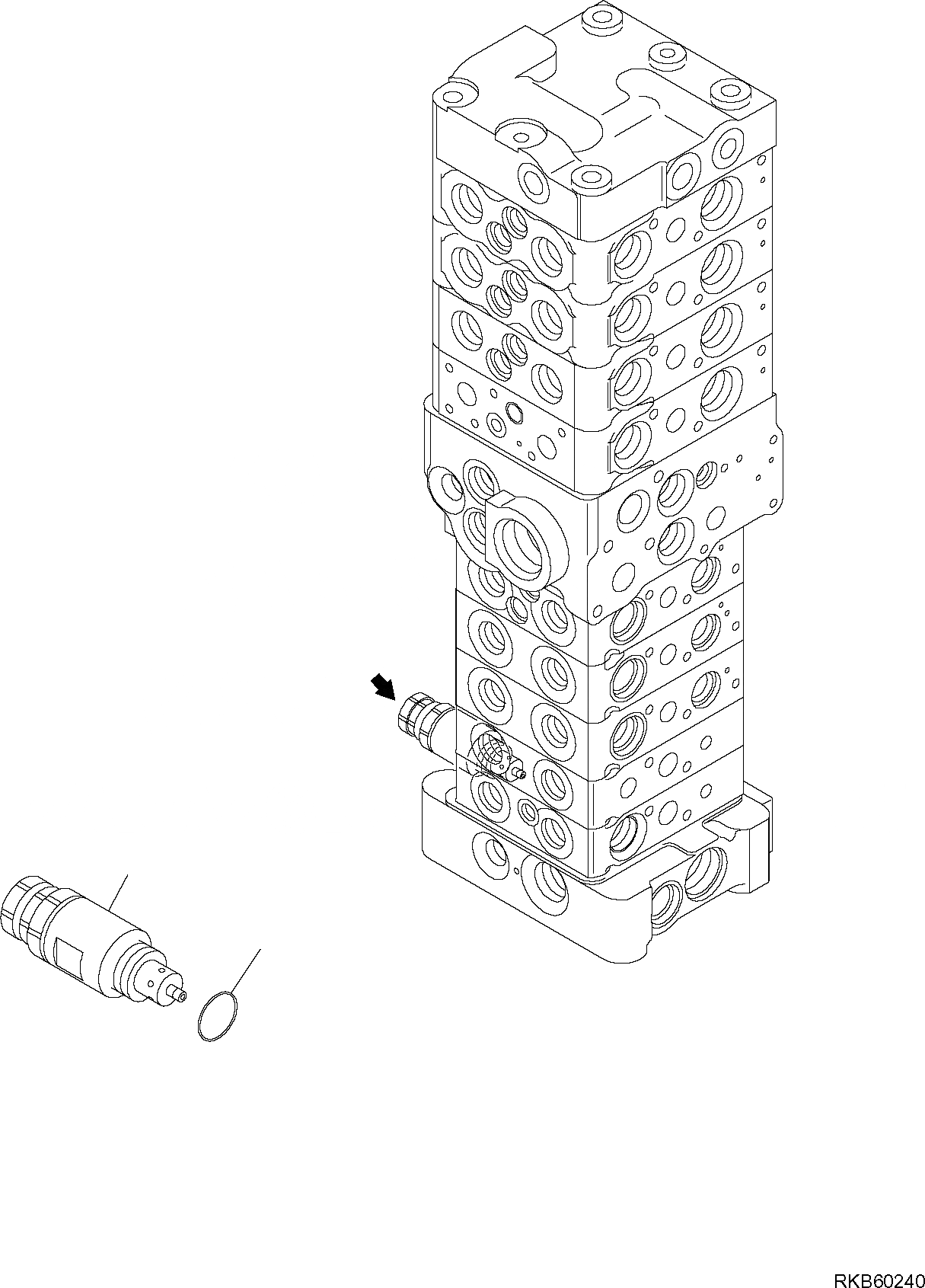 RKB60240