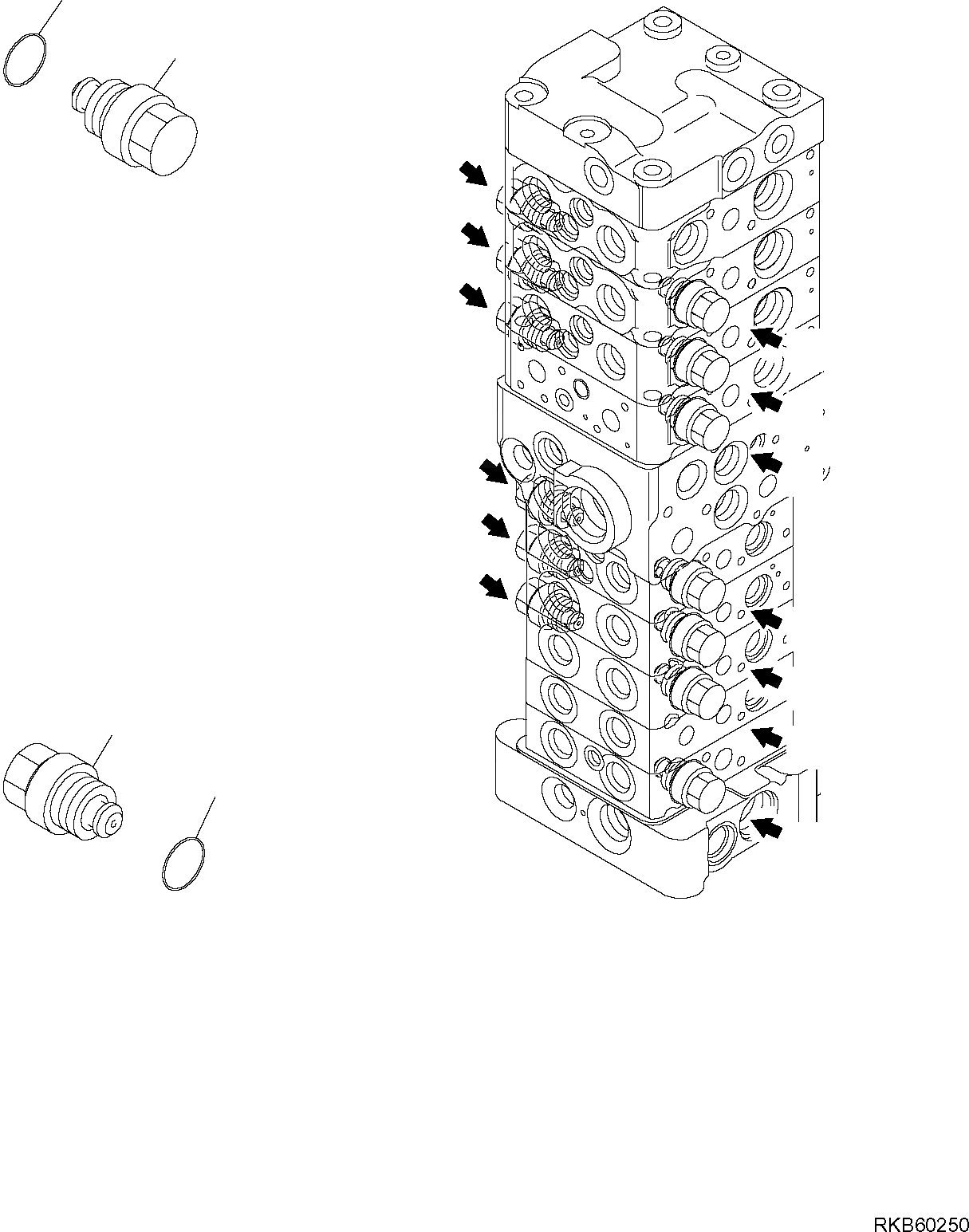 RKB60250