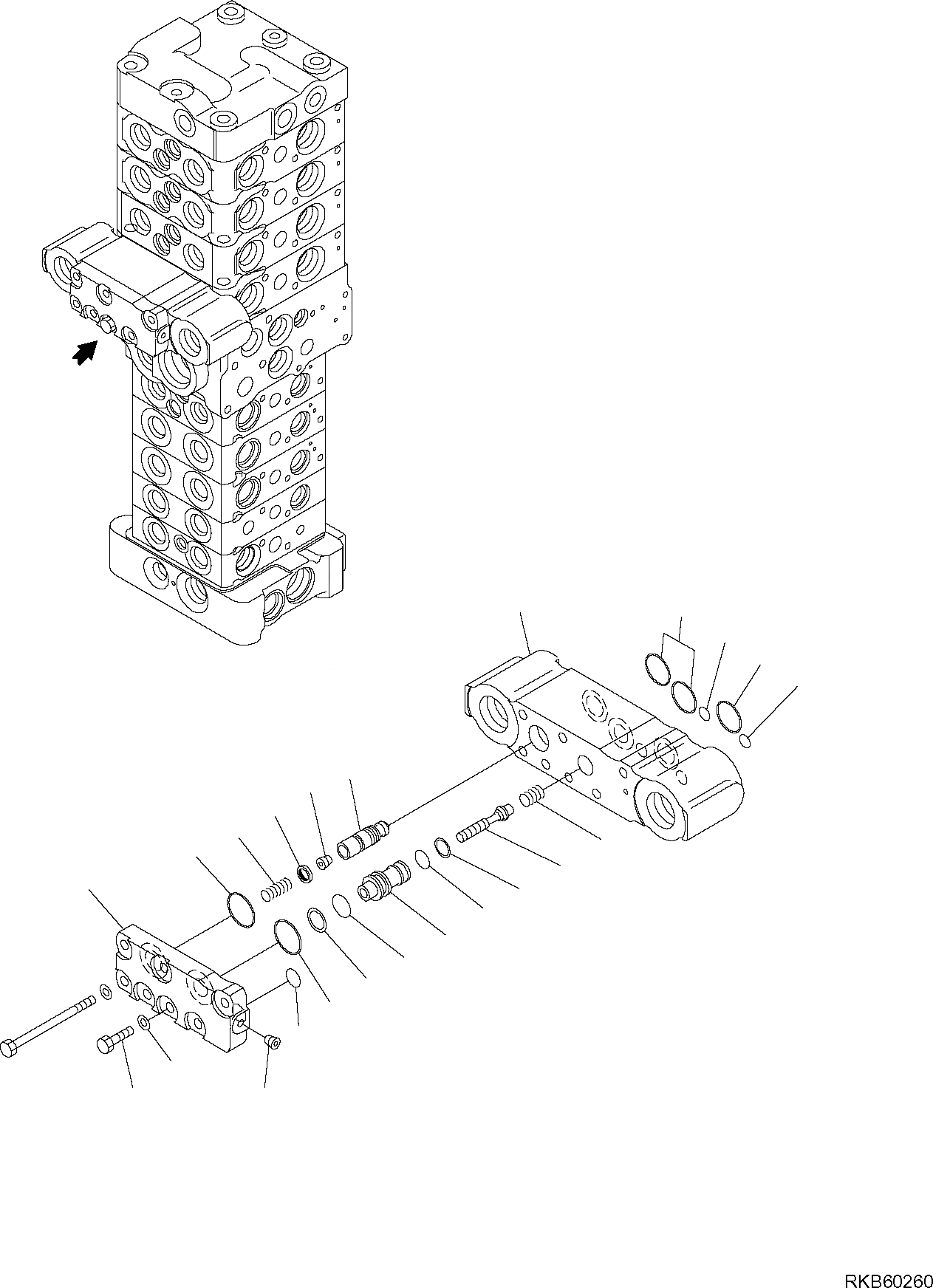 RKB60260