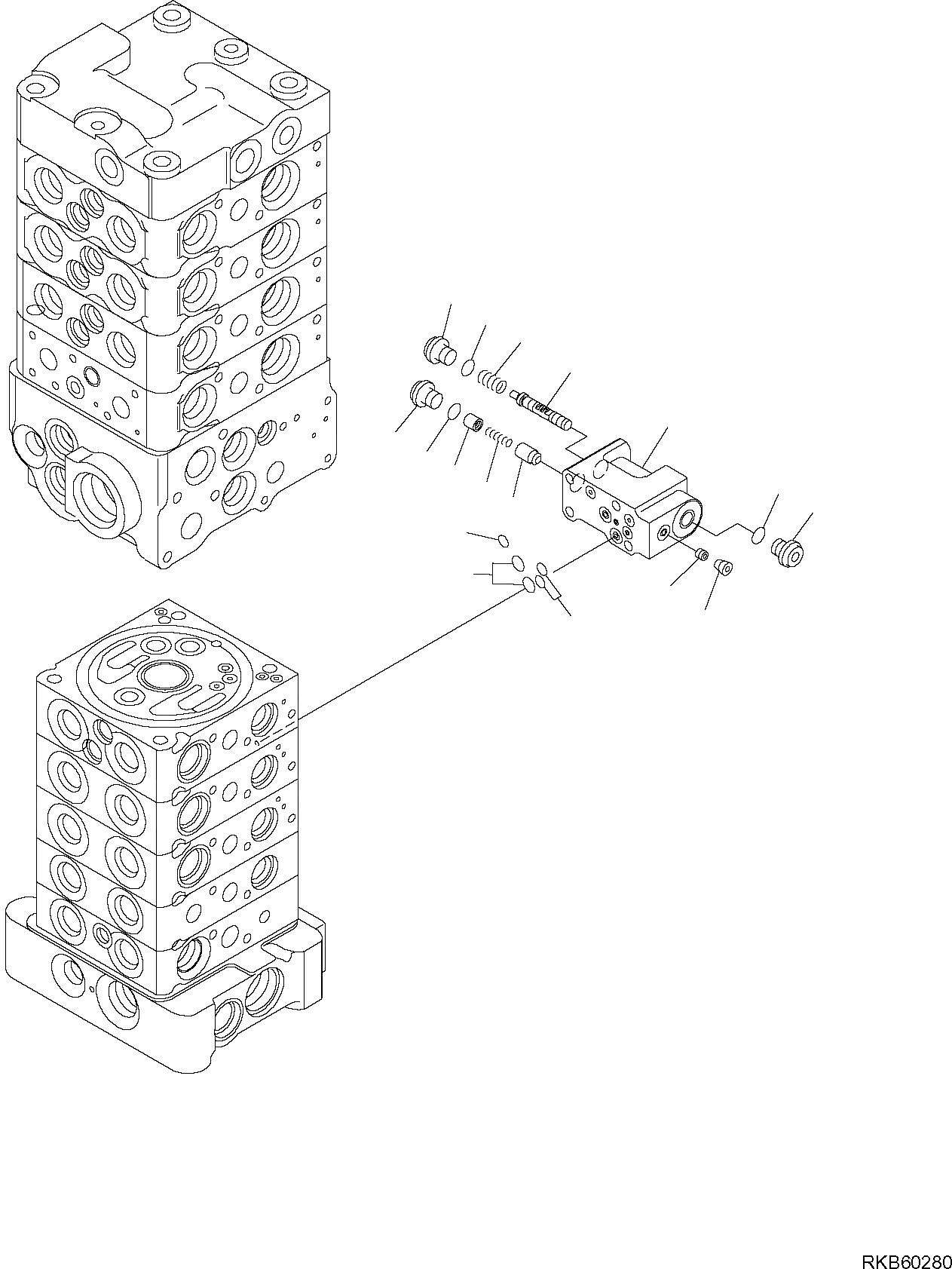 RKB60280