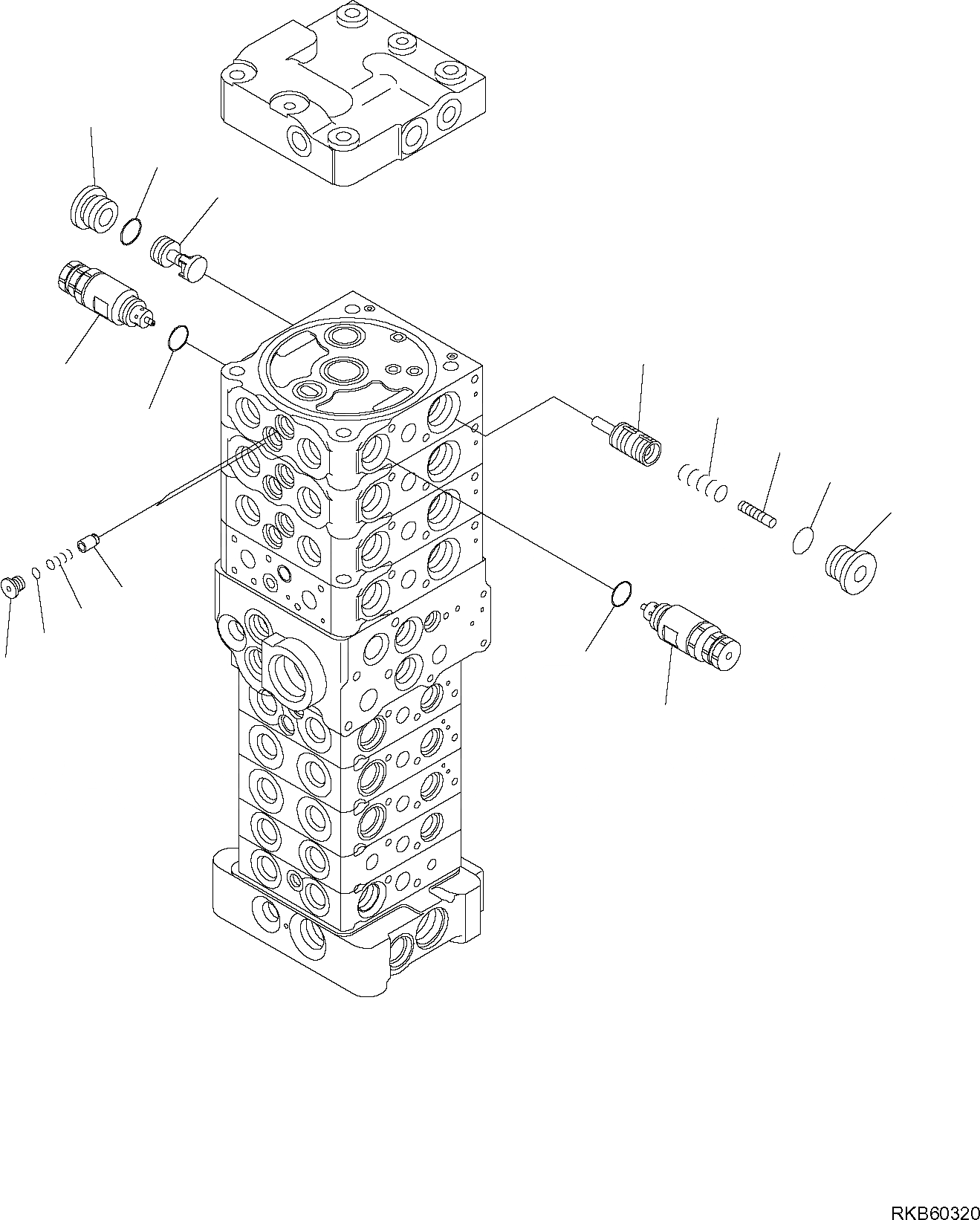 RKB60320