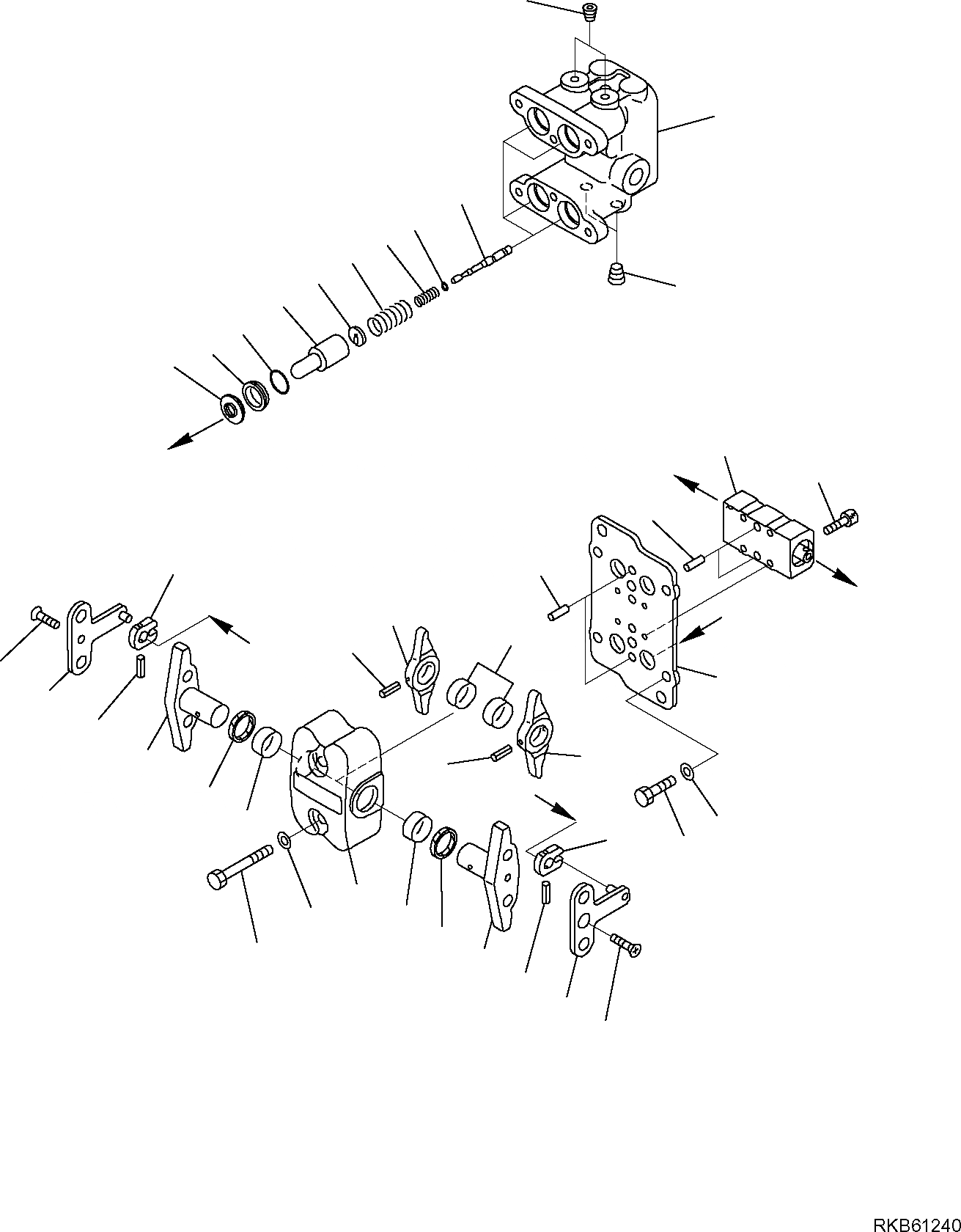 RKB61240