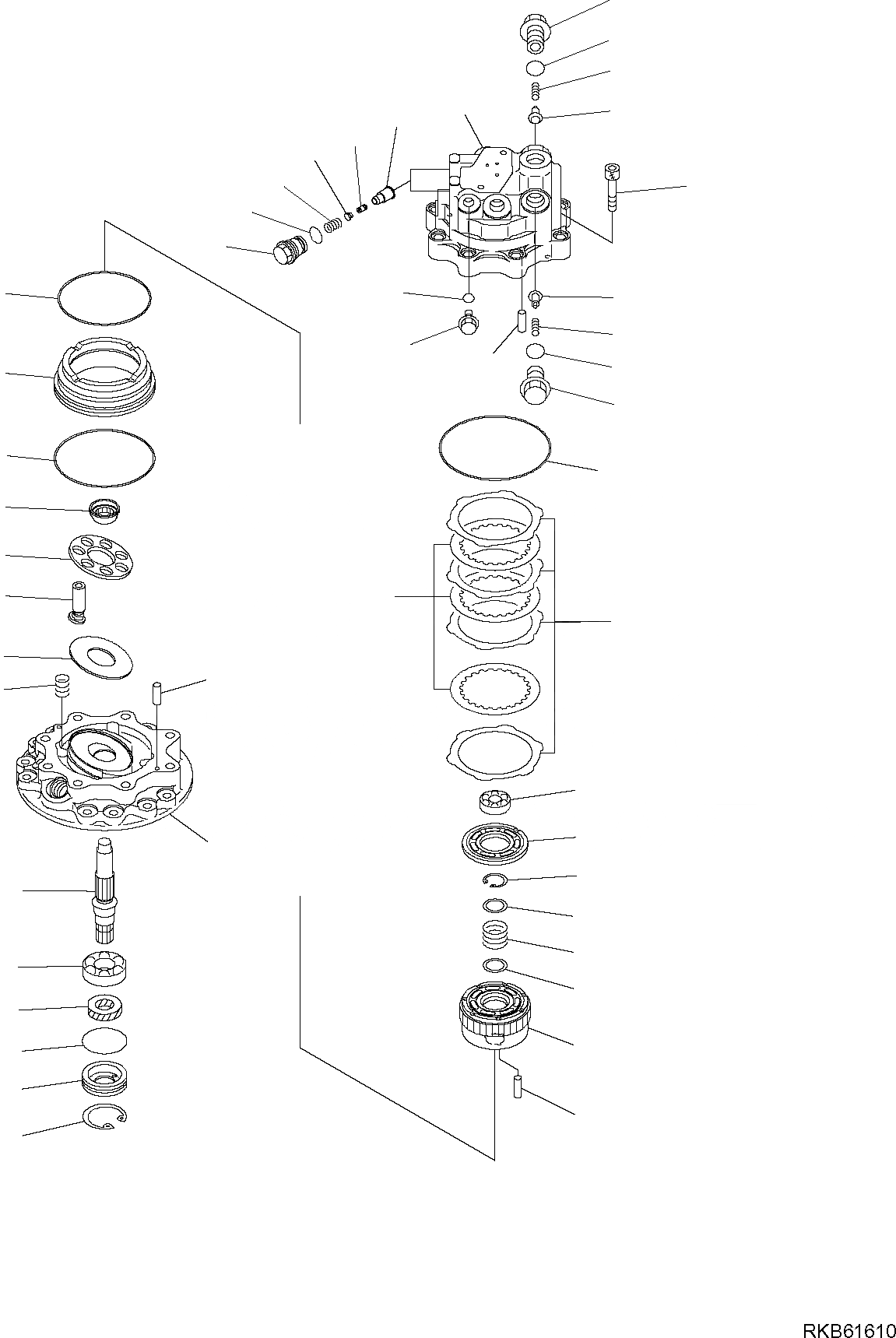 RKB61610