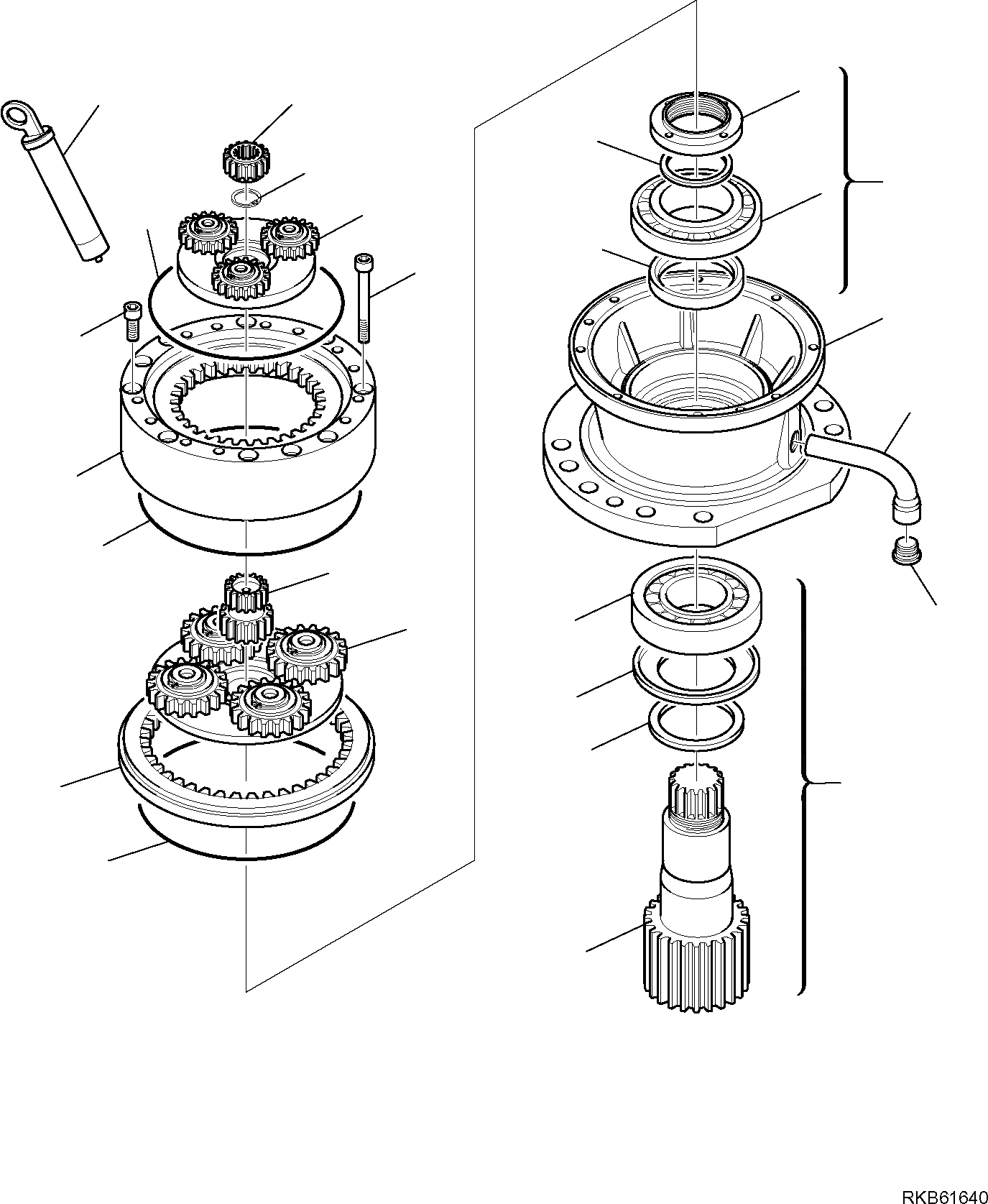 RKB61640