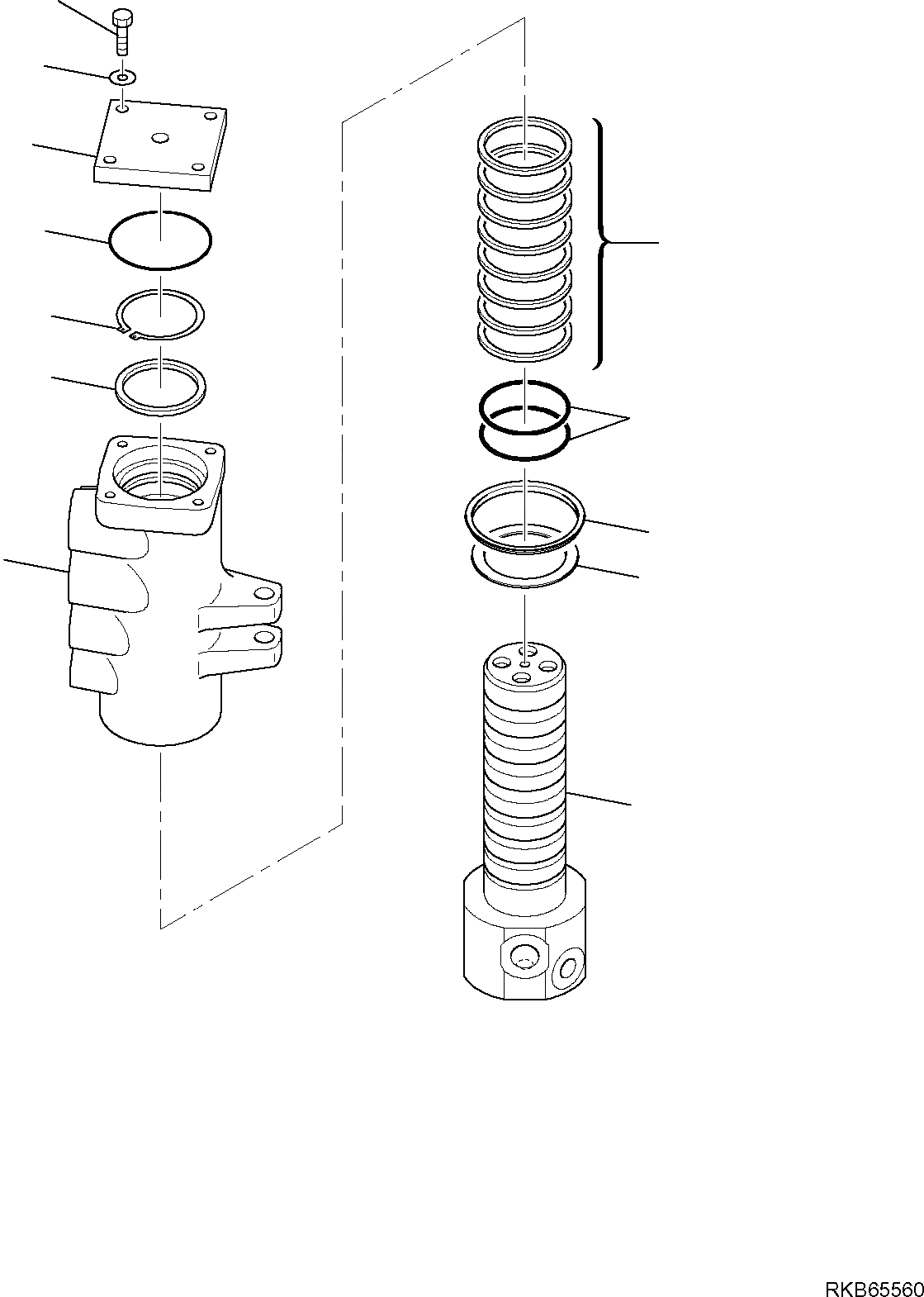 RKB65560