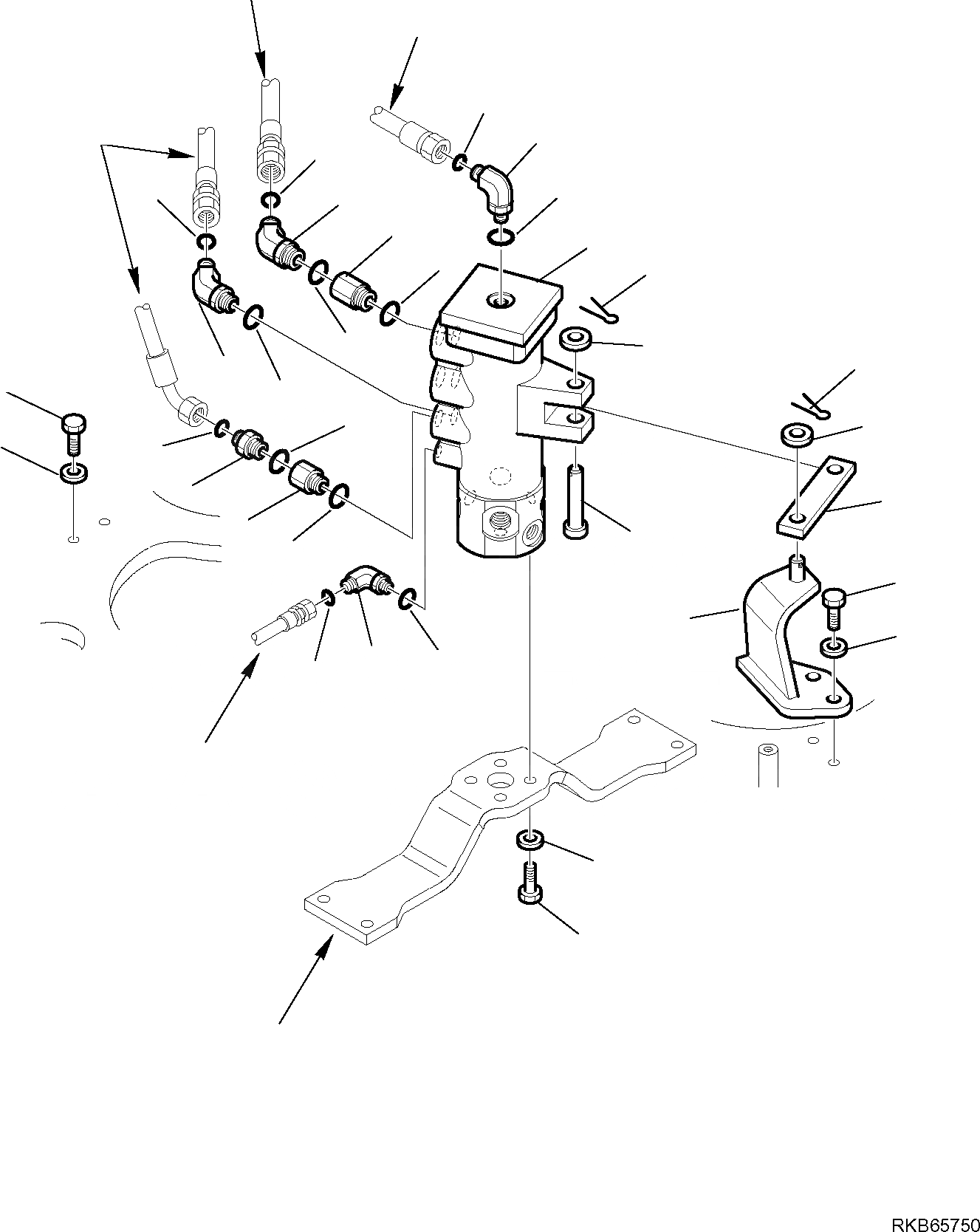 RKB65750