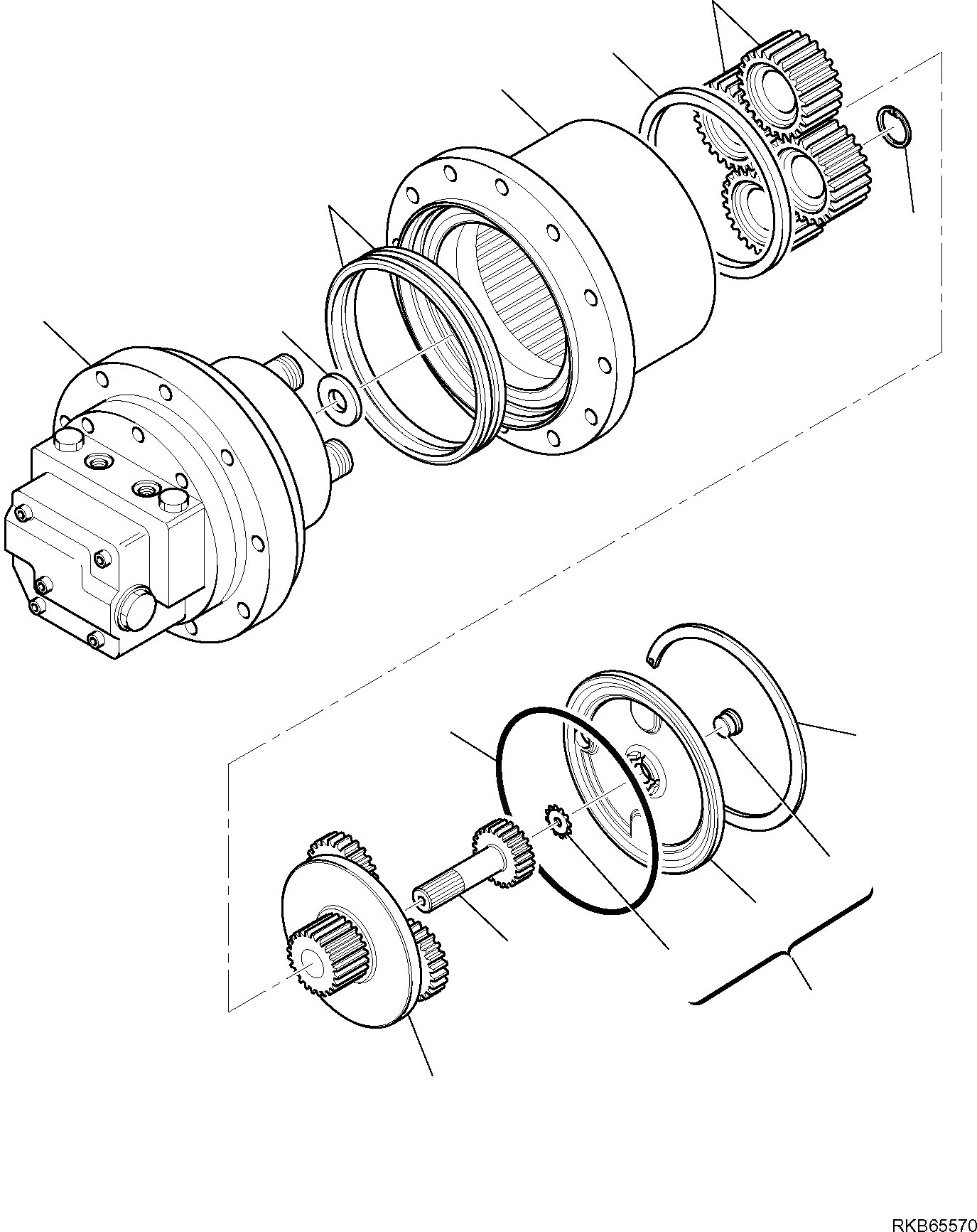 RKB65570