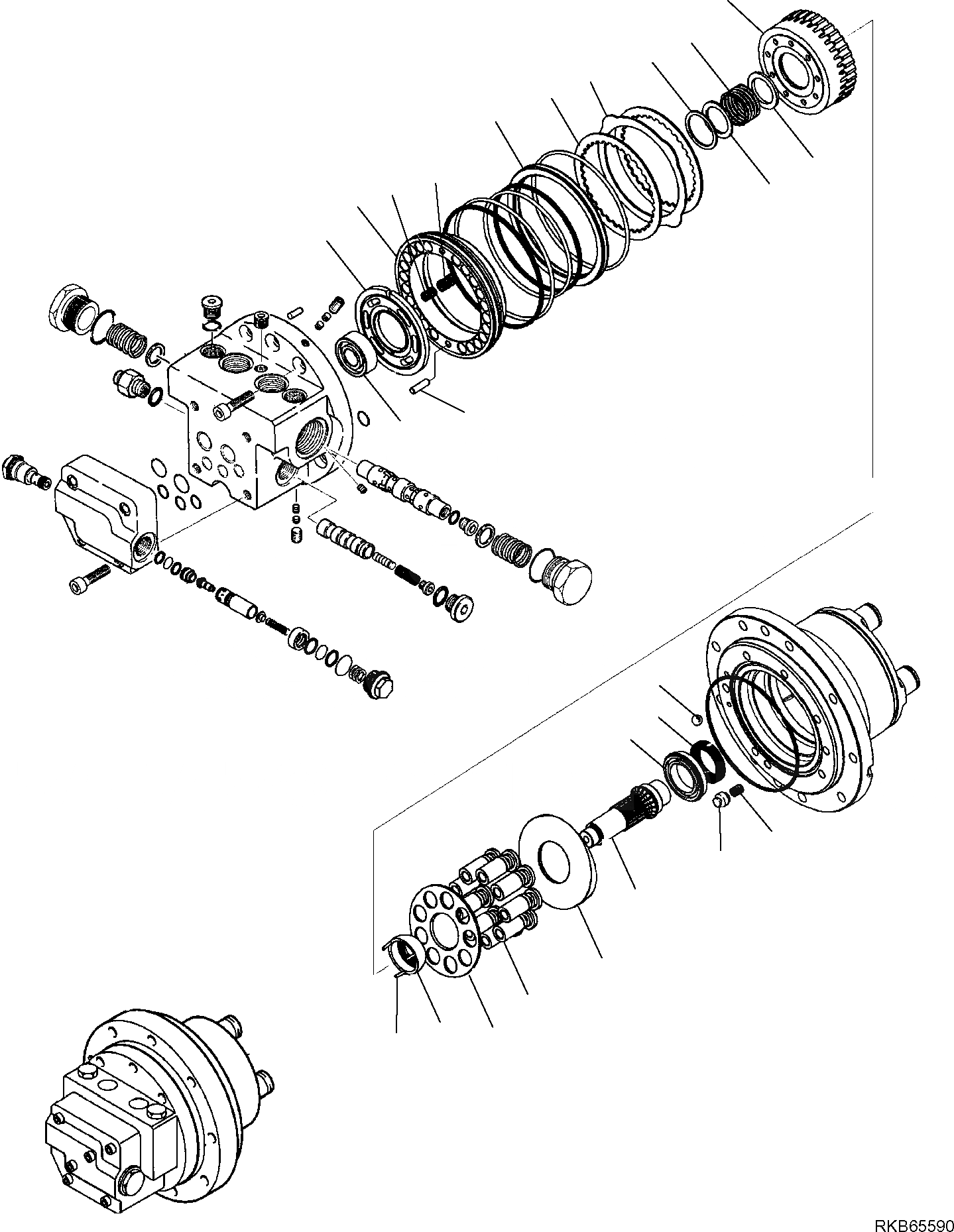 RKB65590