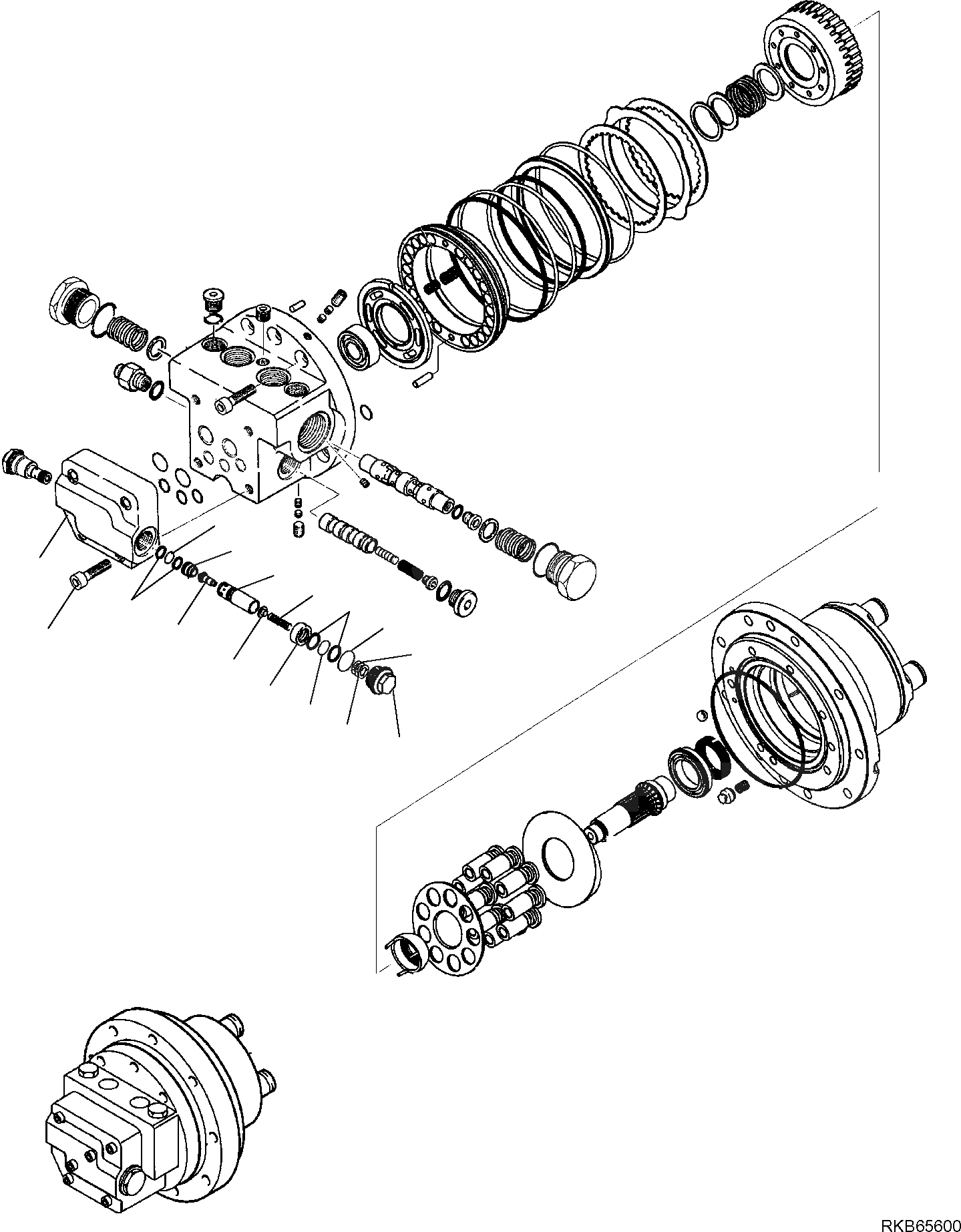 RKB65600