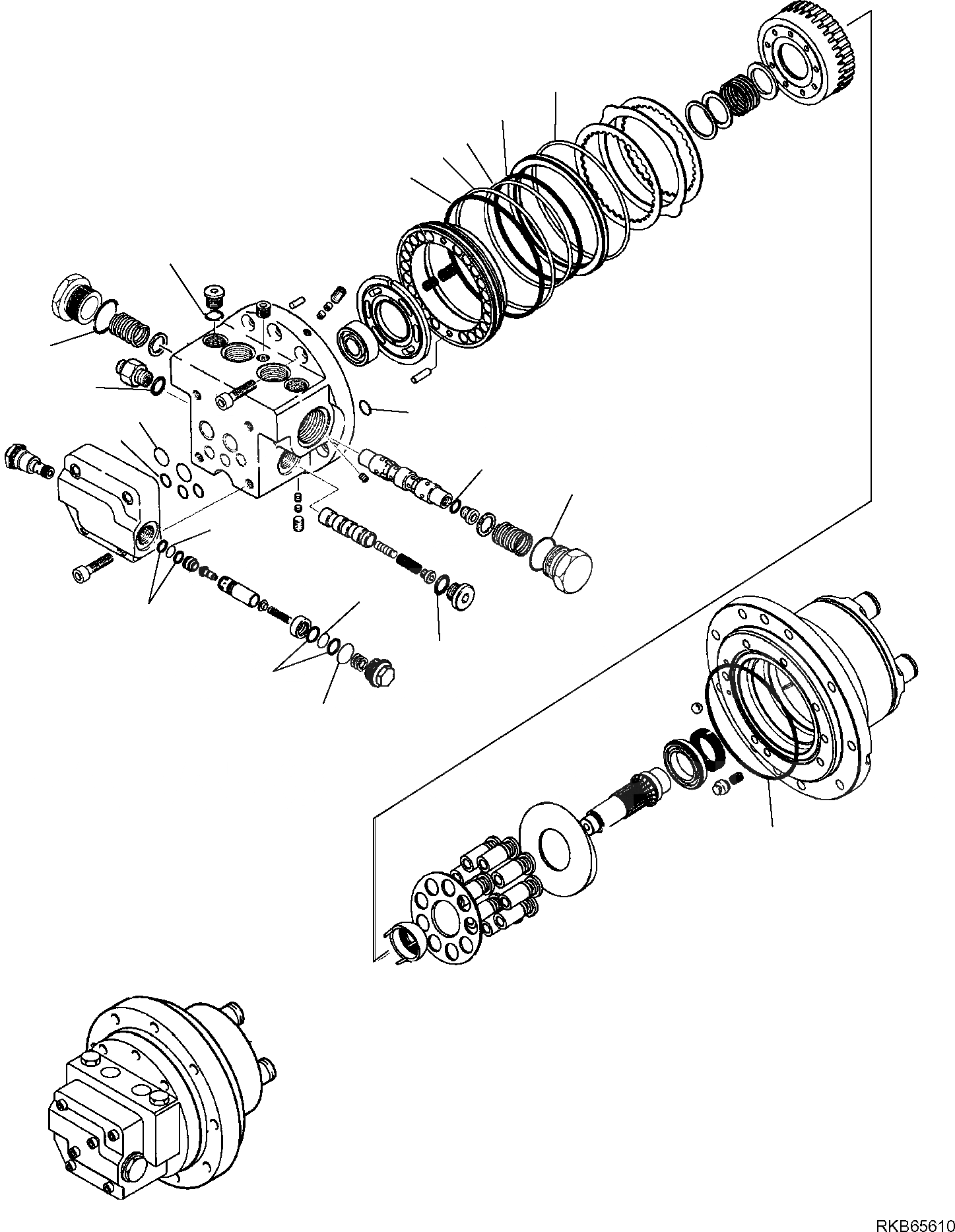 RKB65610