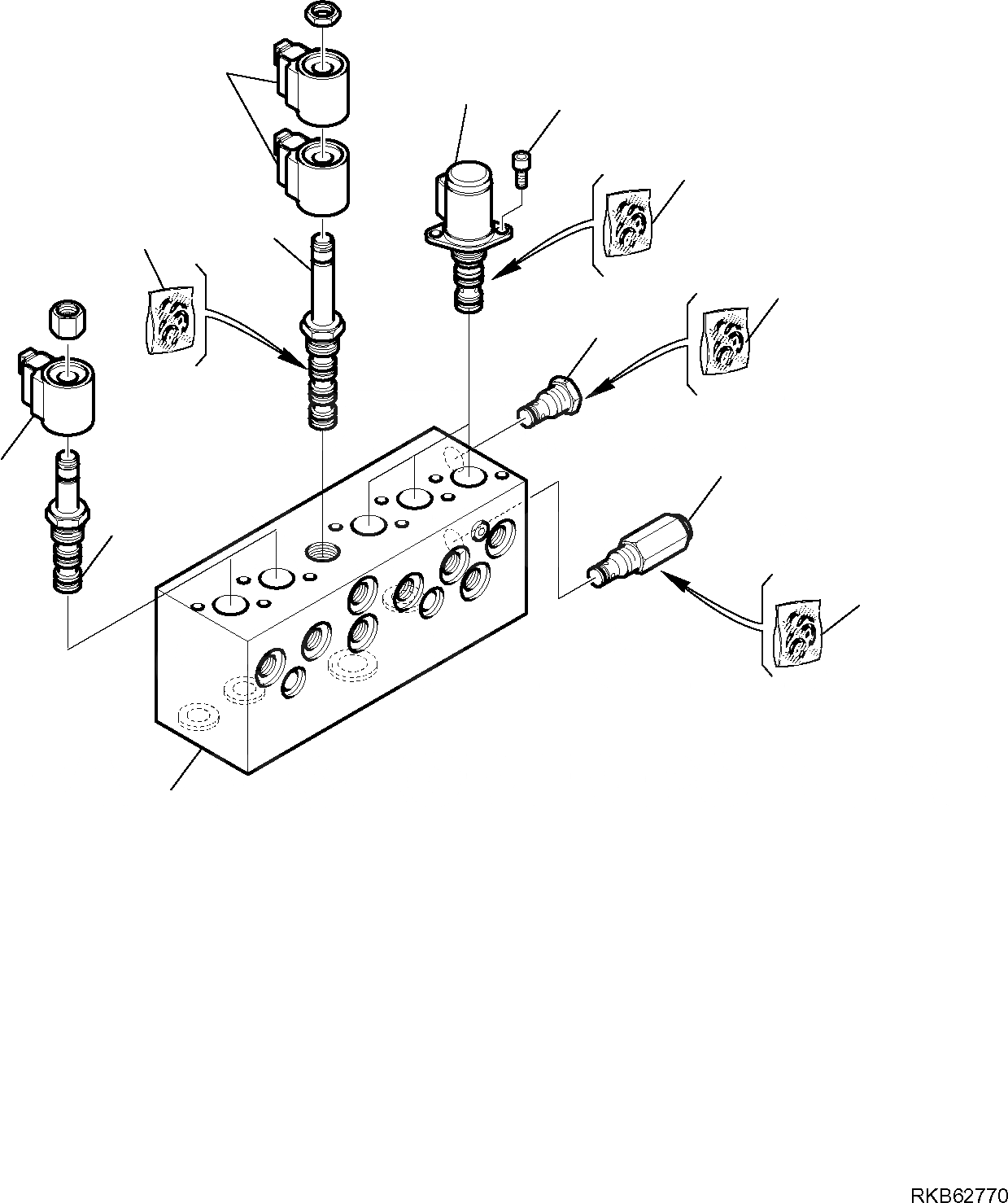 RKB62770