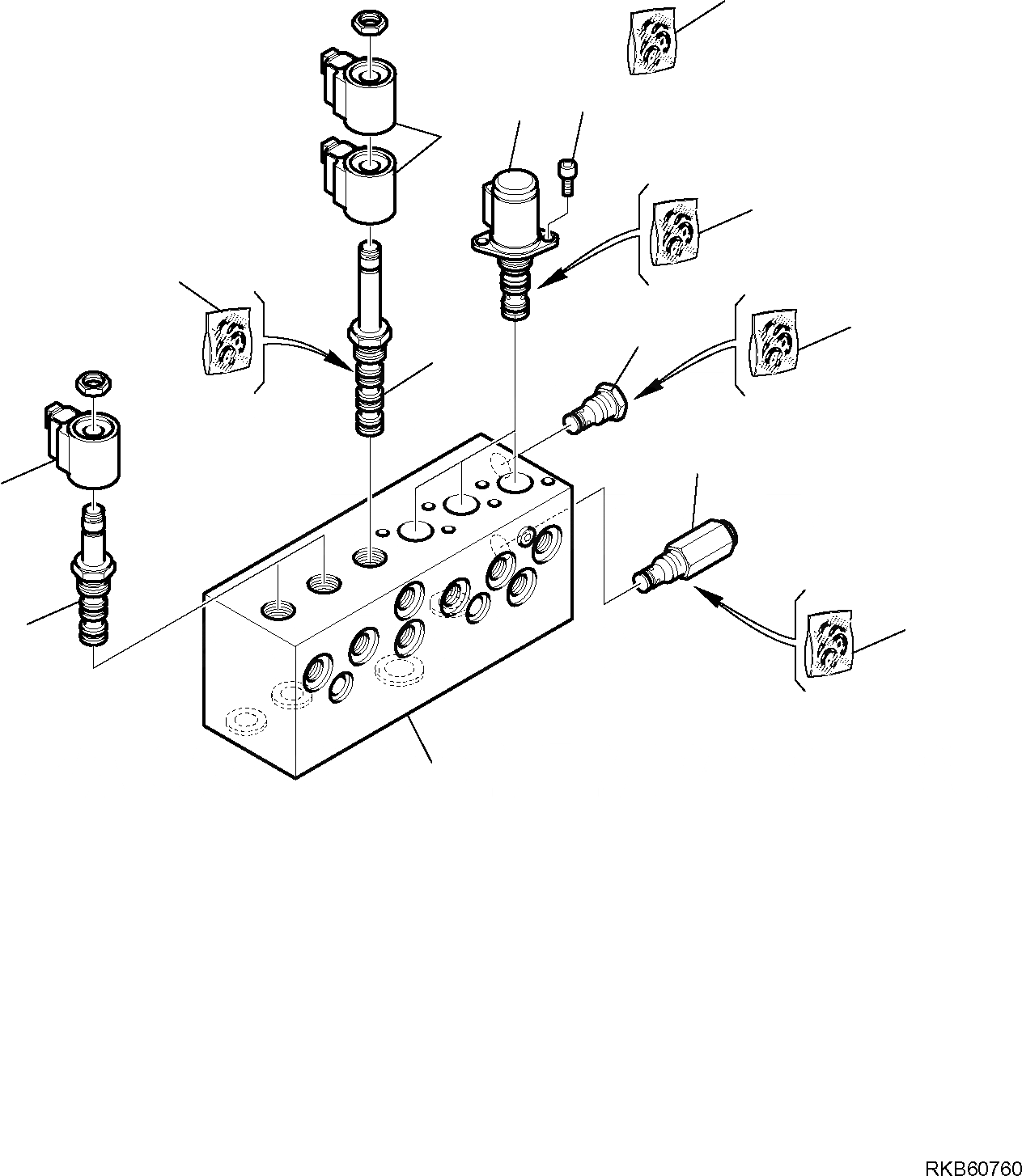 RKB60760