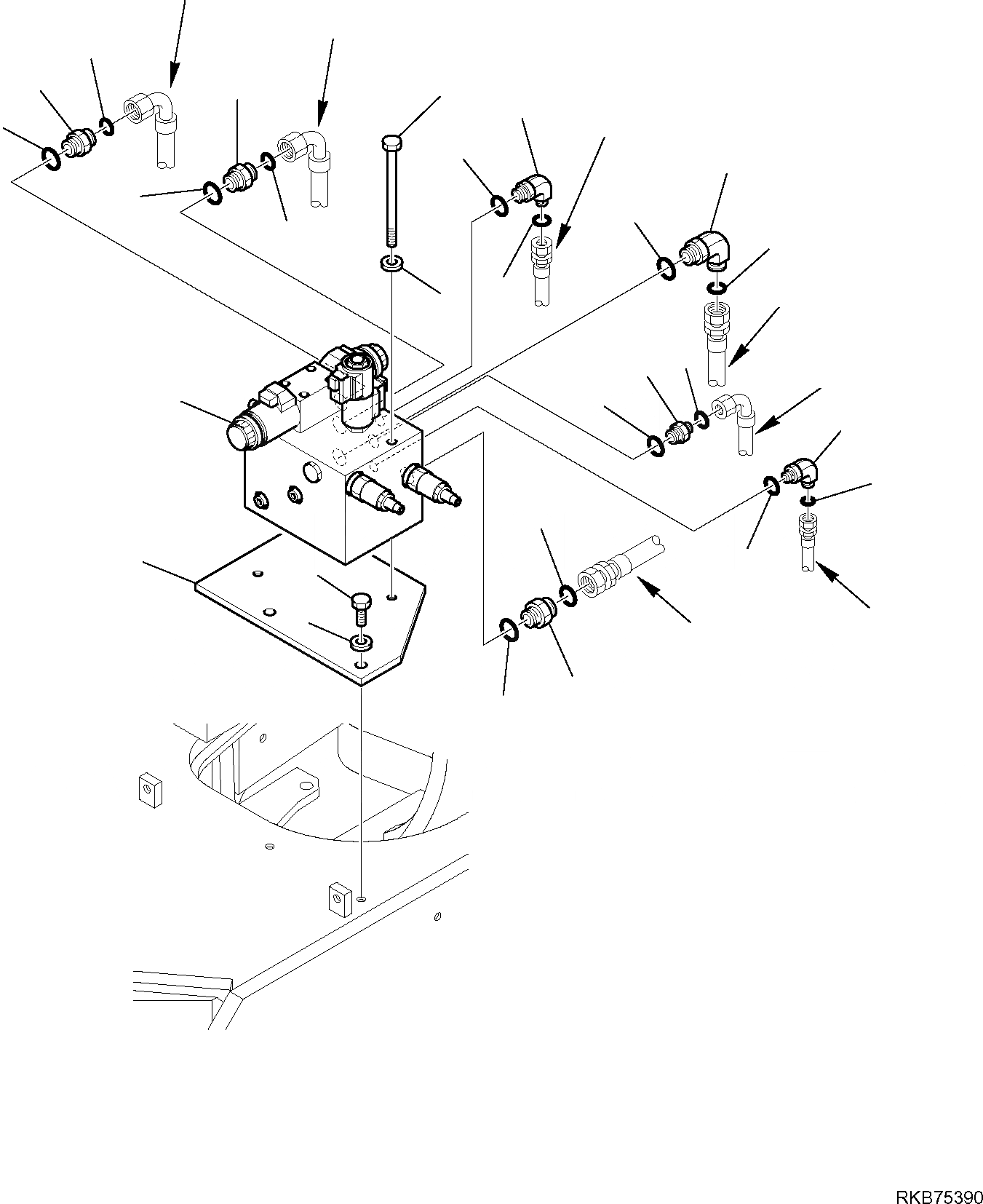 RKB75390