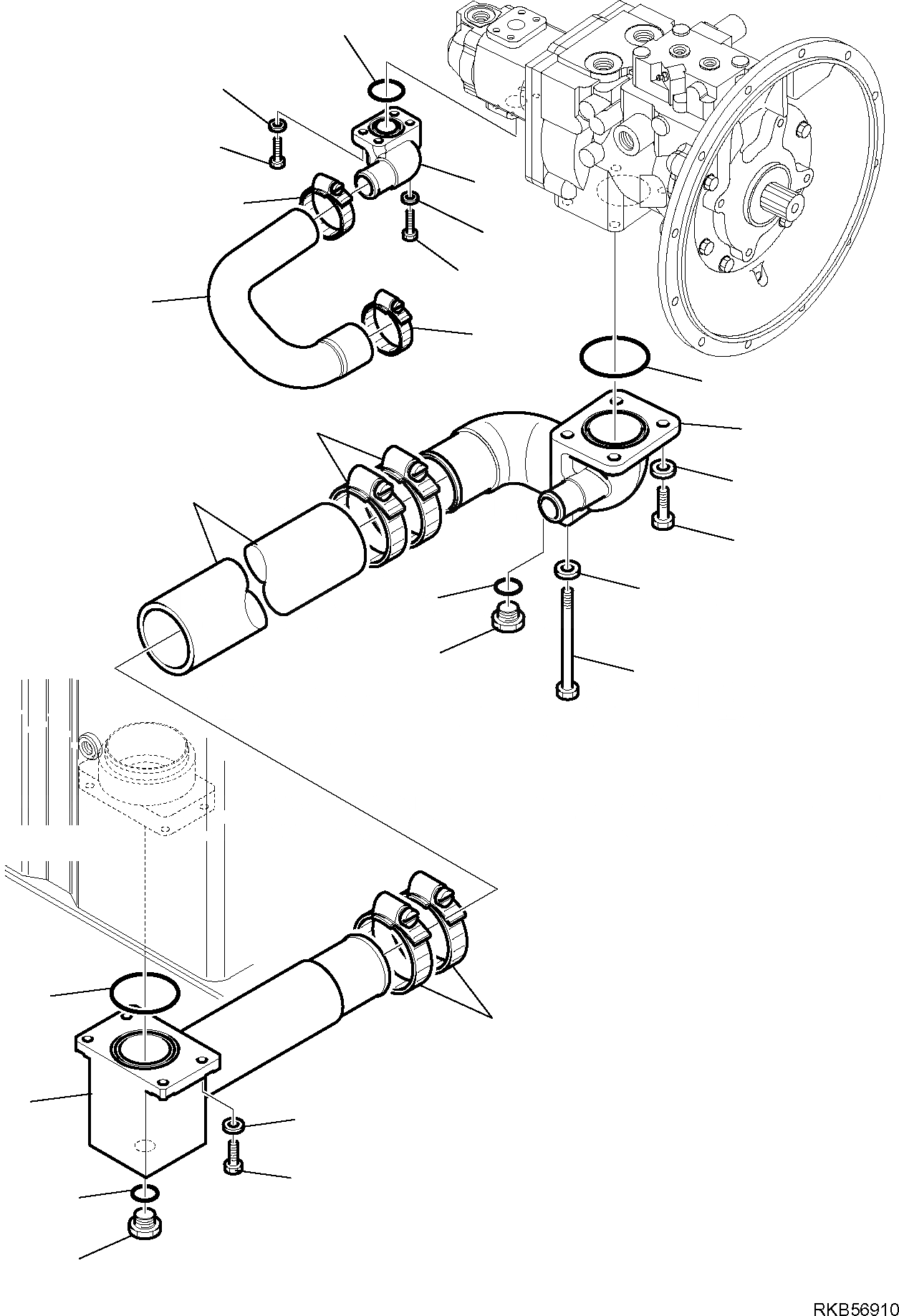 RKB56910