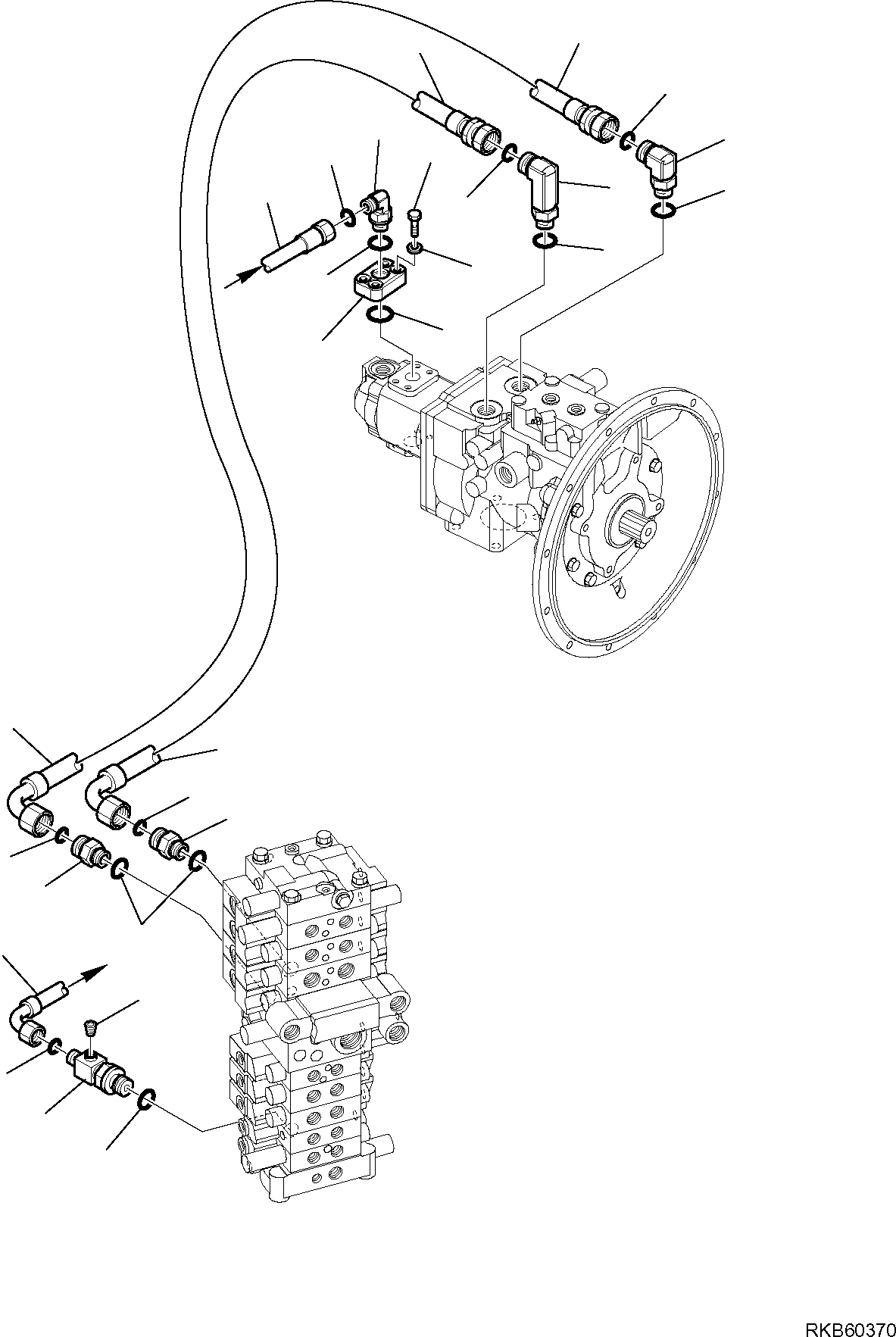 RKB60370