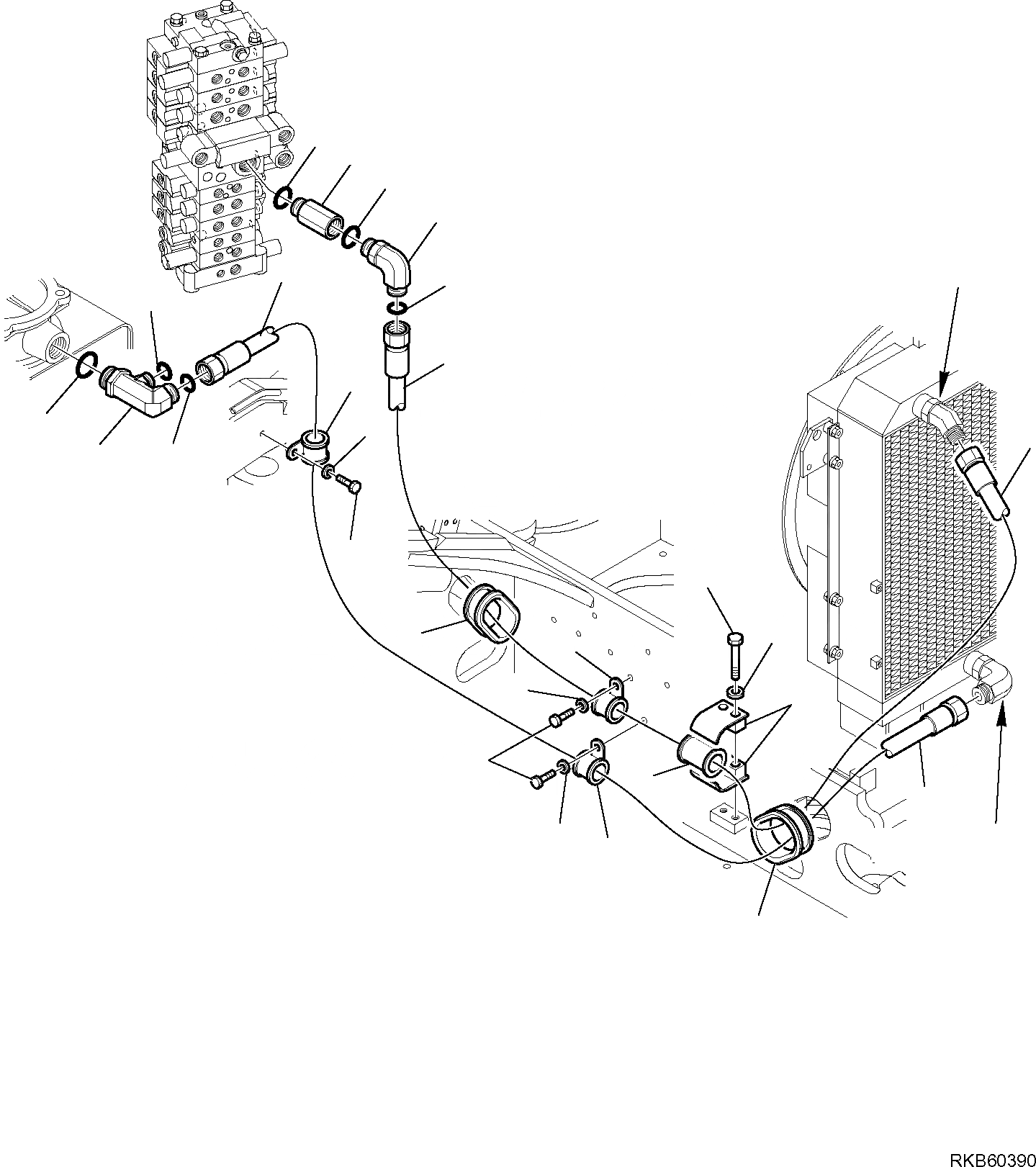 RKB60390