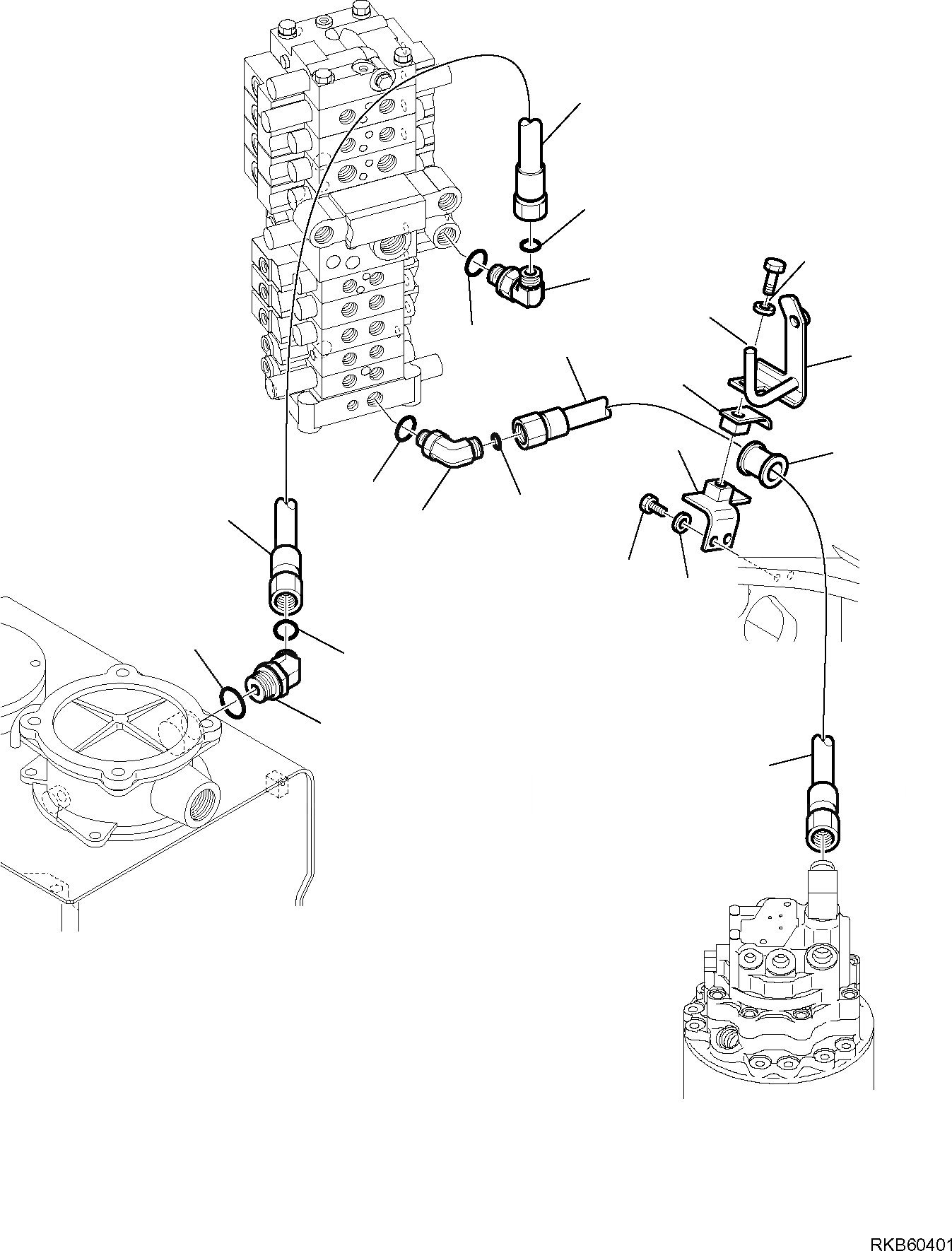 RKB60401