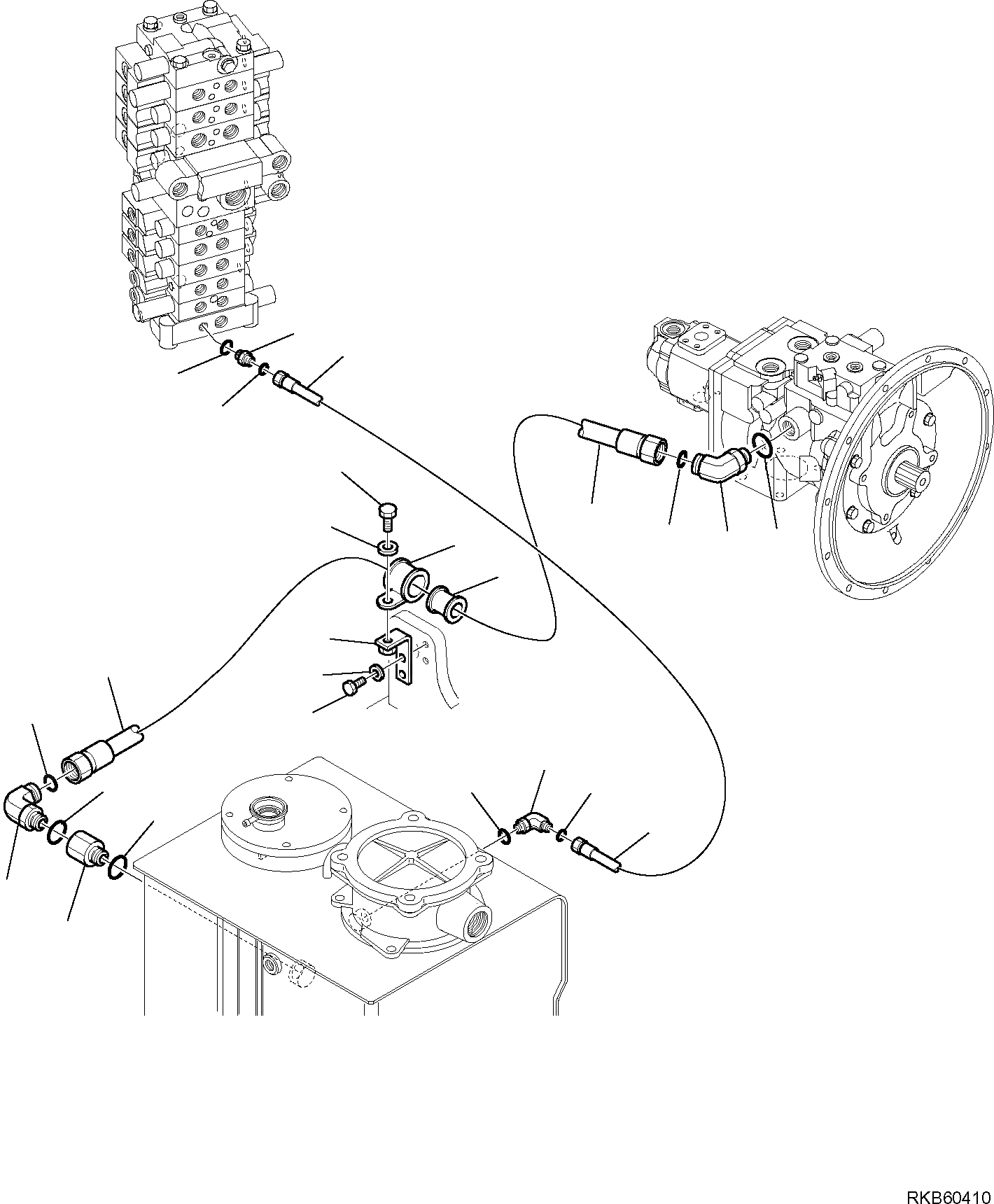 RKB60410