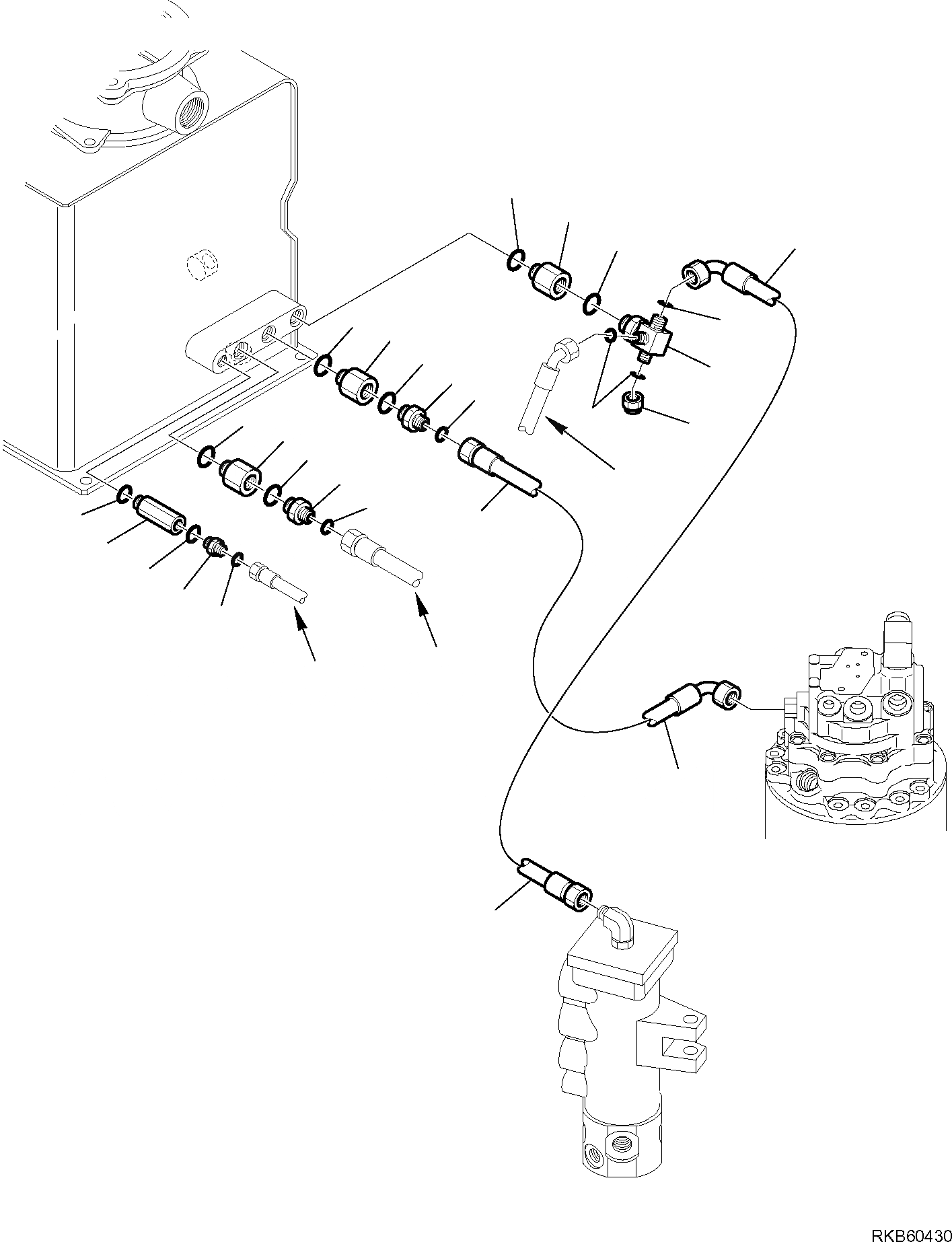 RKB60430