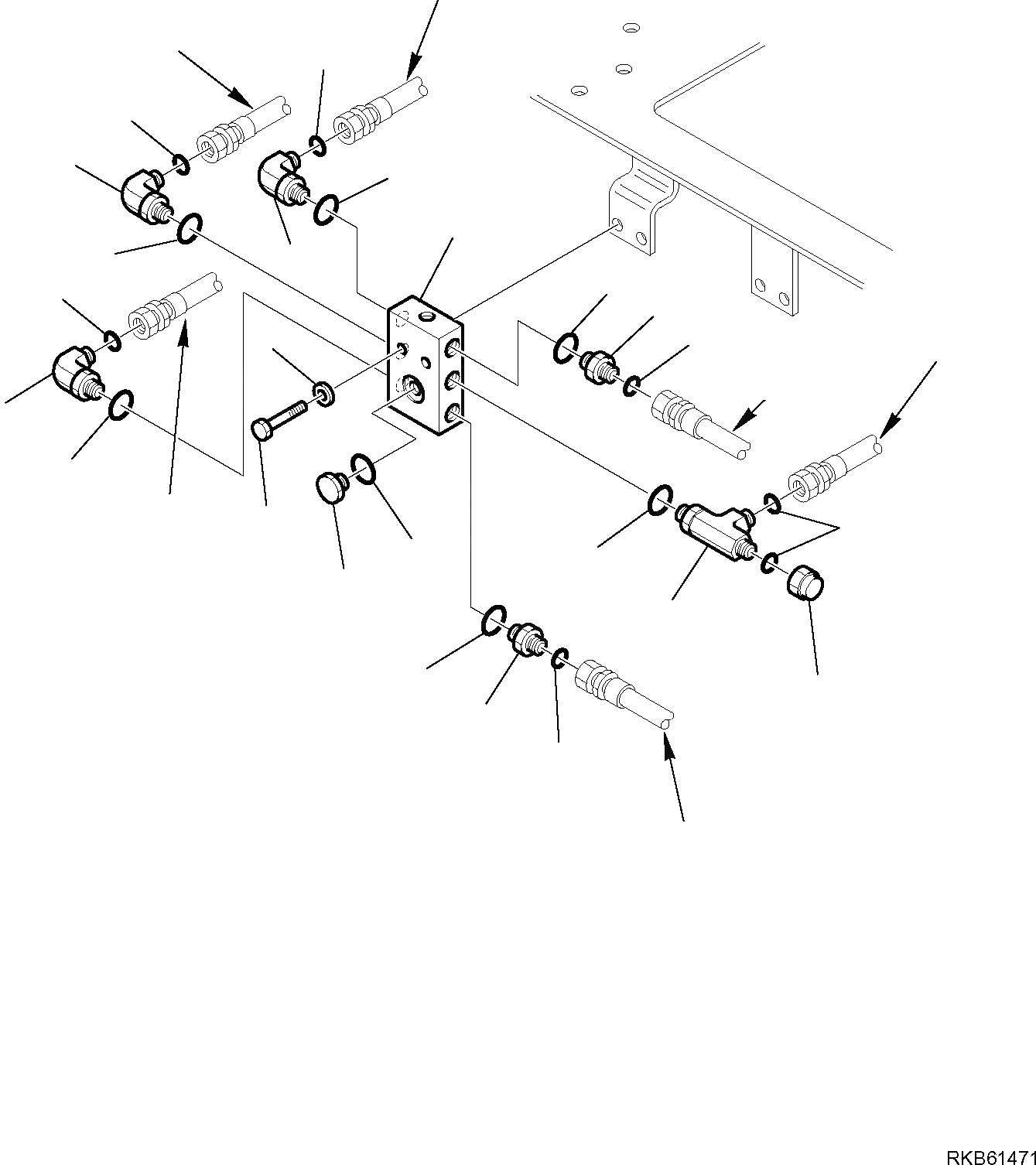 RKB61471