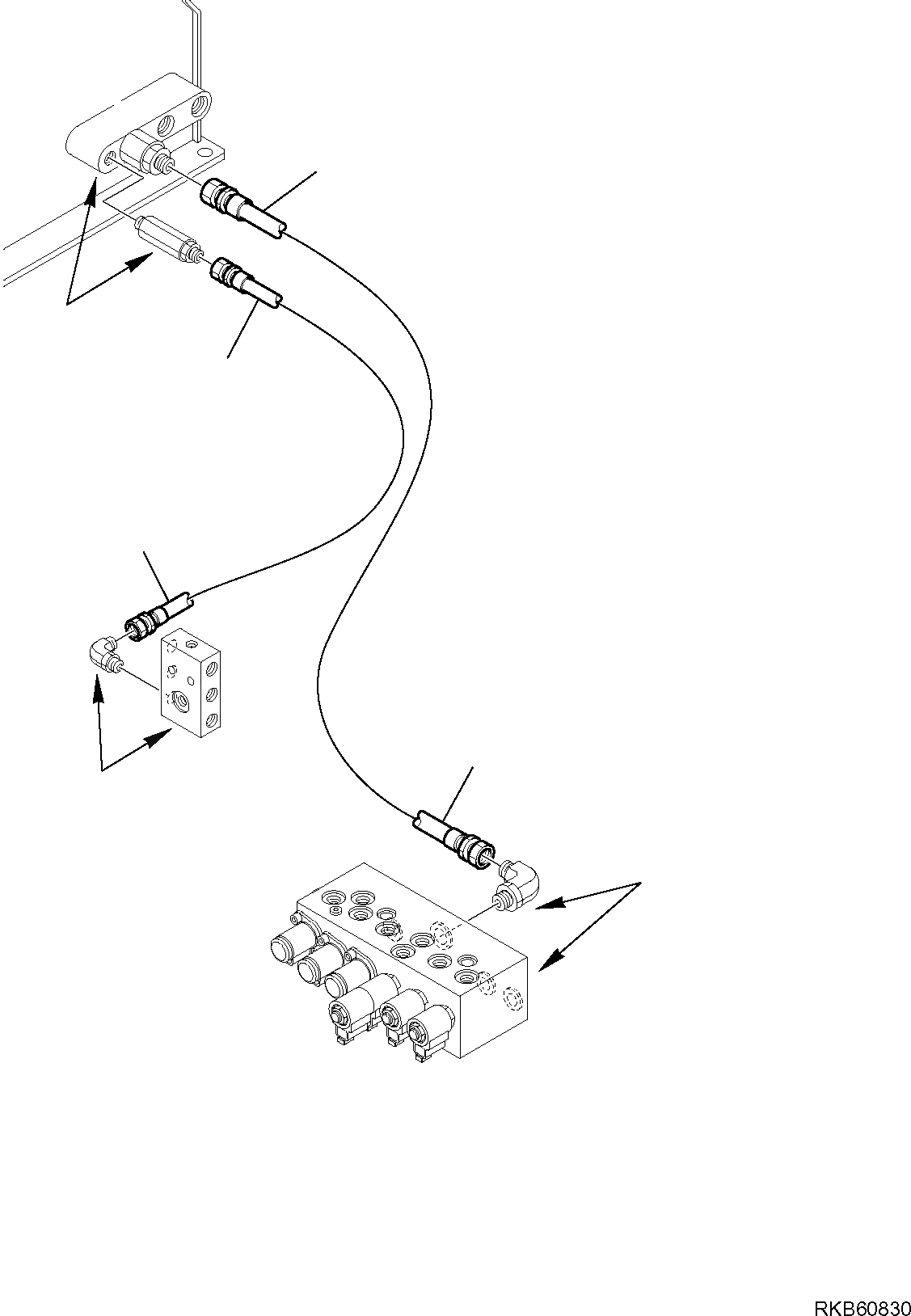 RKB60830