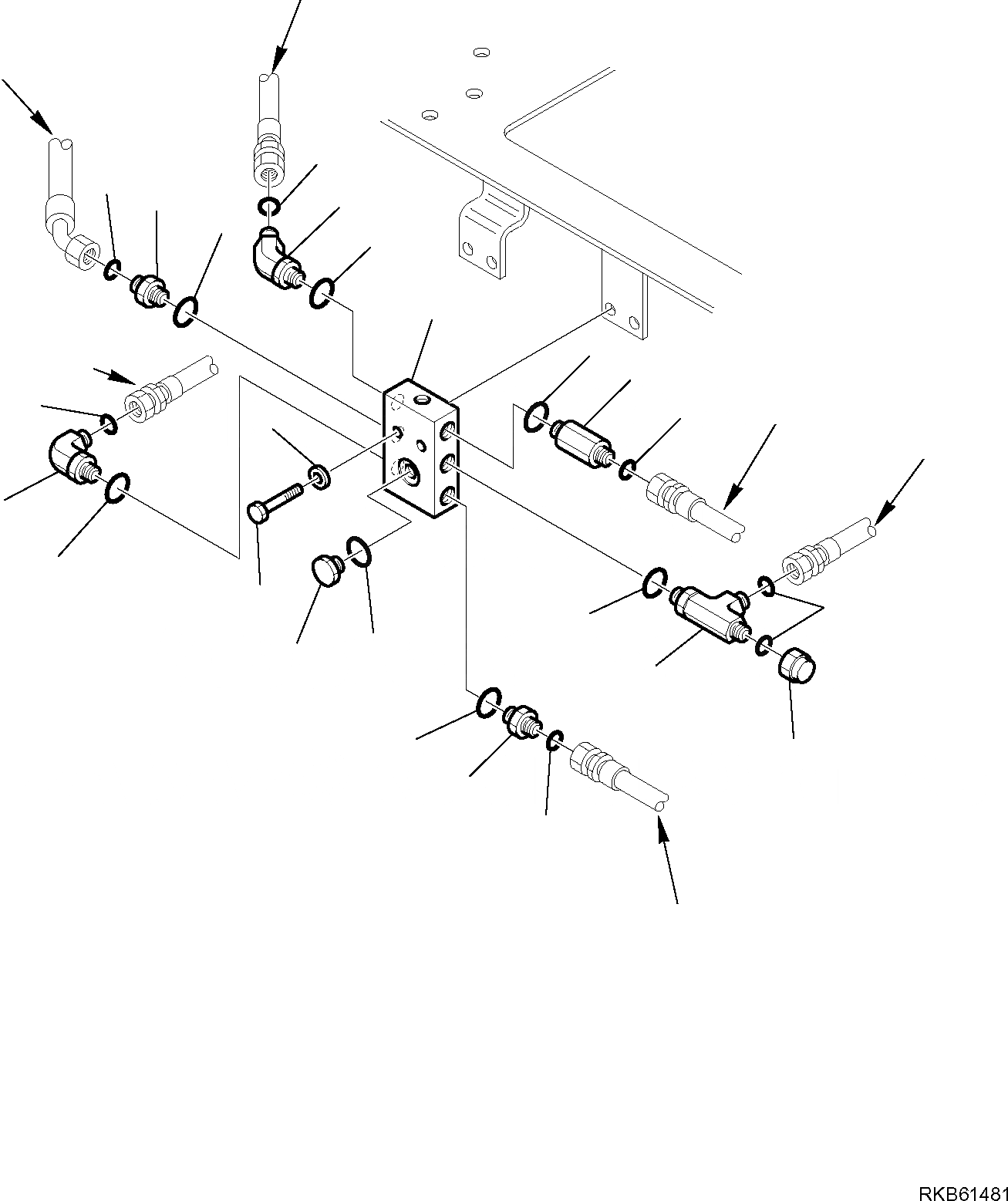 RKB61481