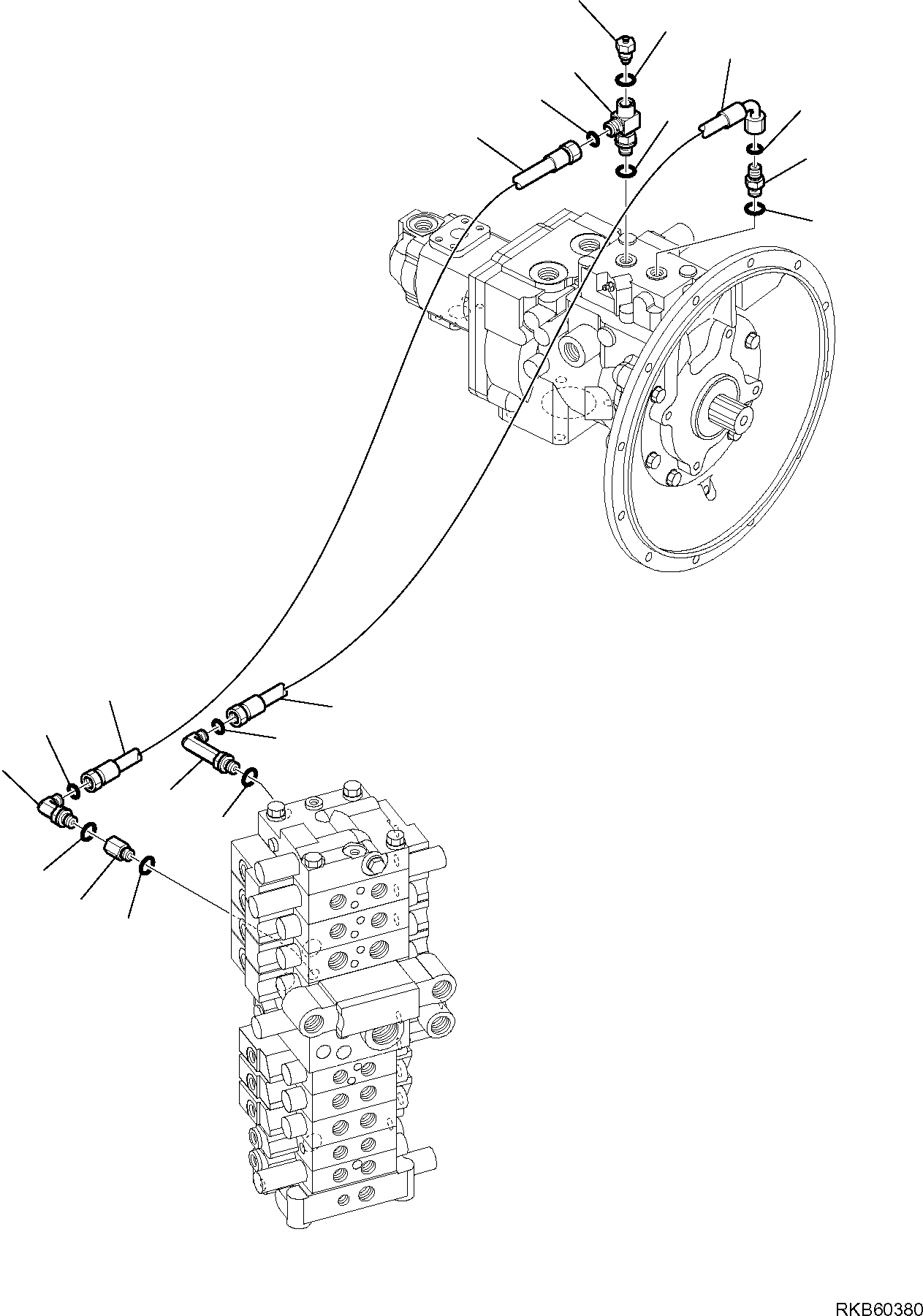 RKB60380