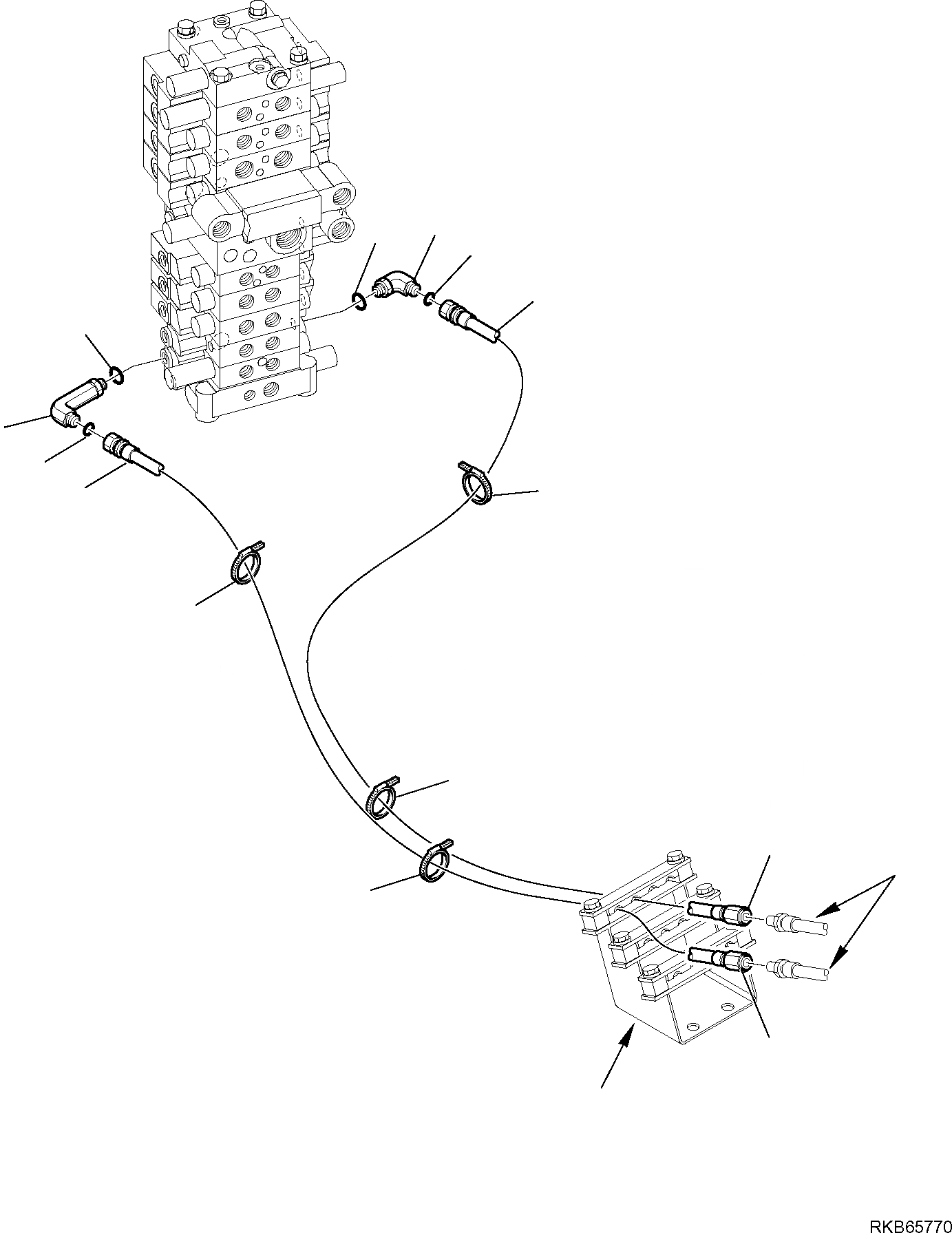 RKB65770