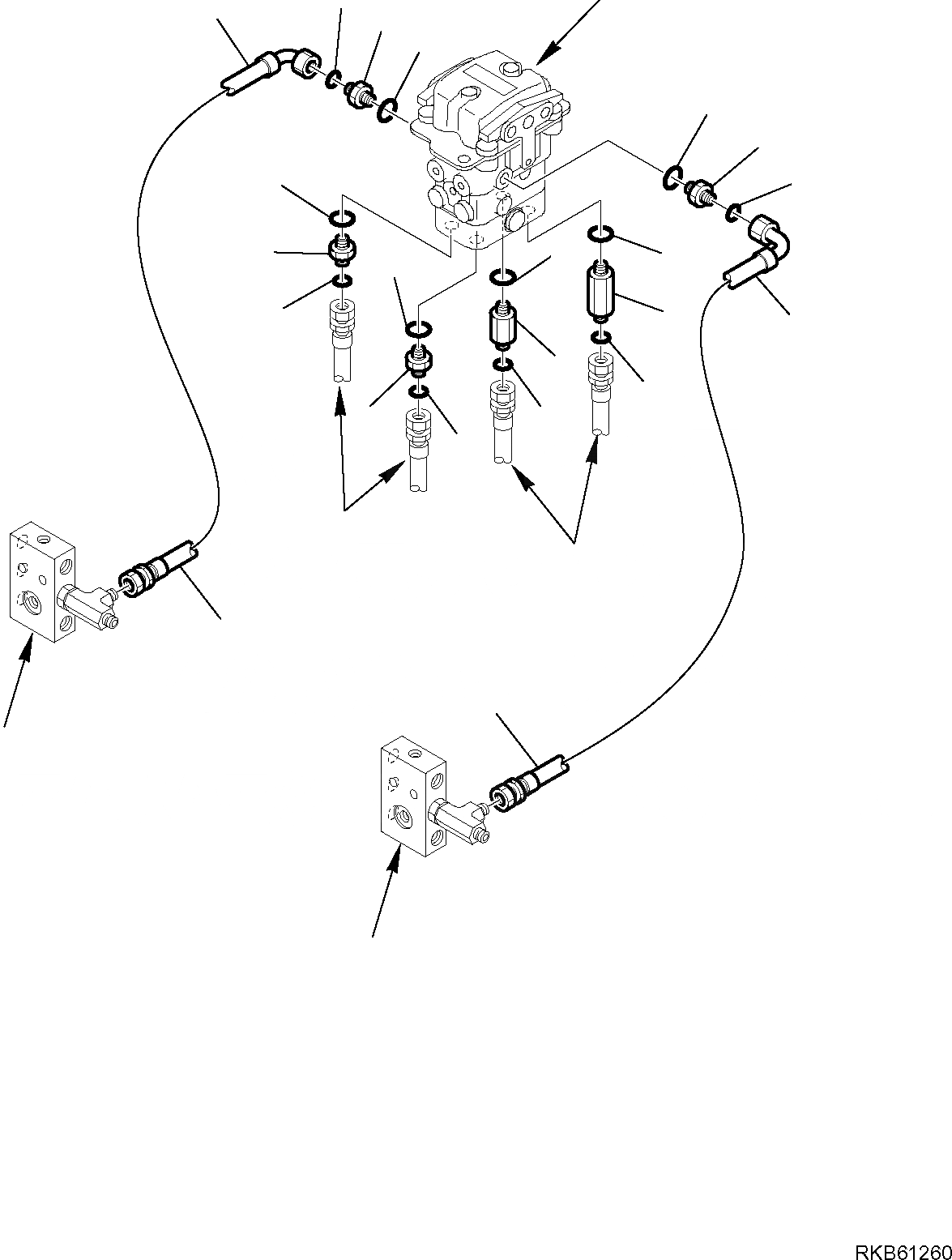 RKB61260