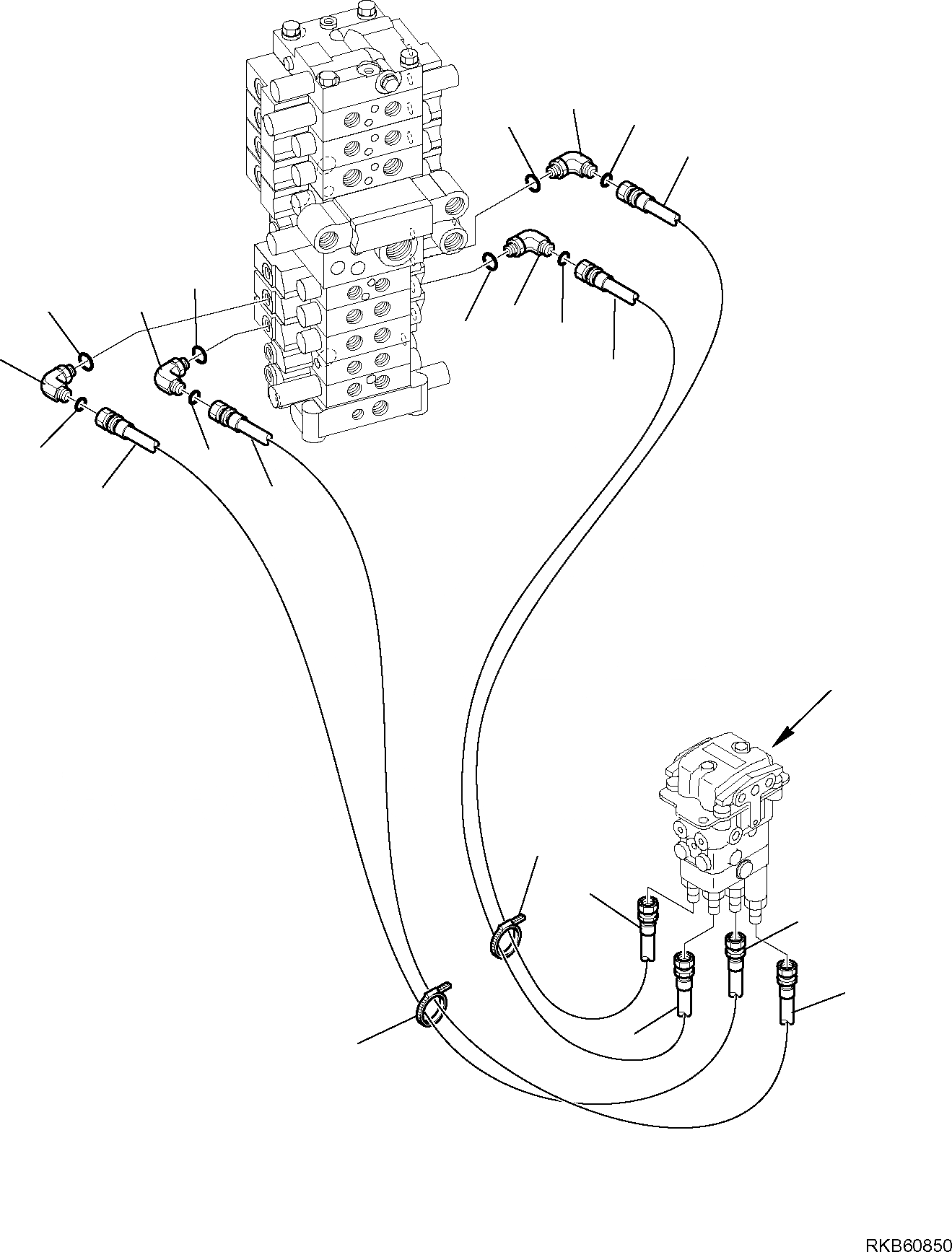 RKB60850