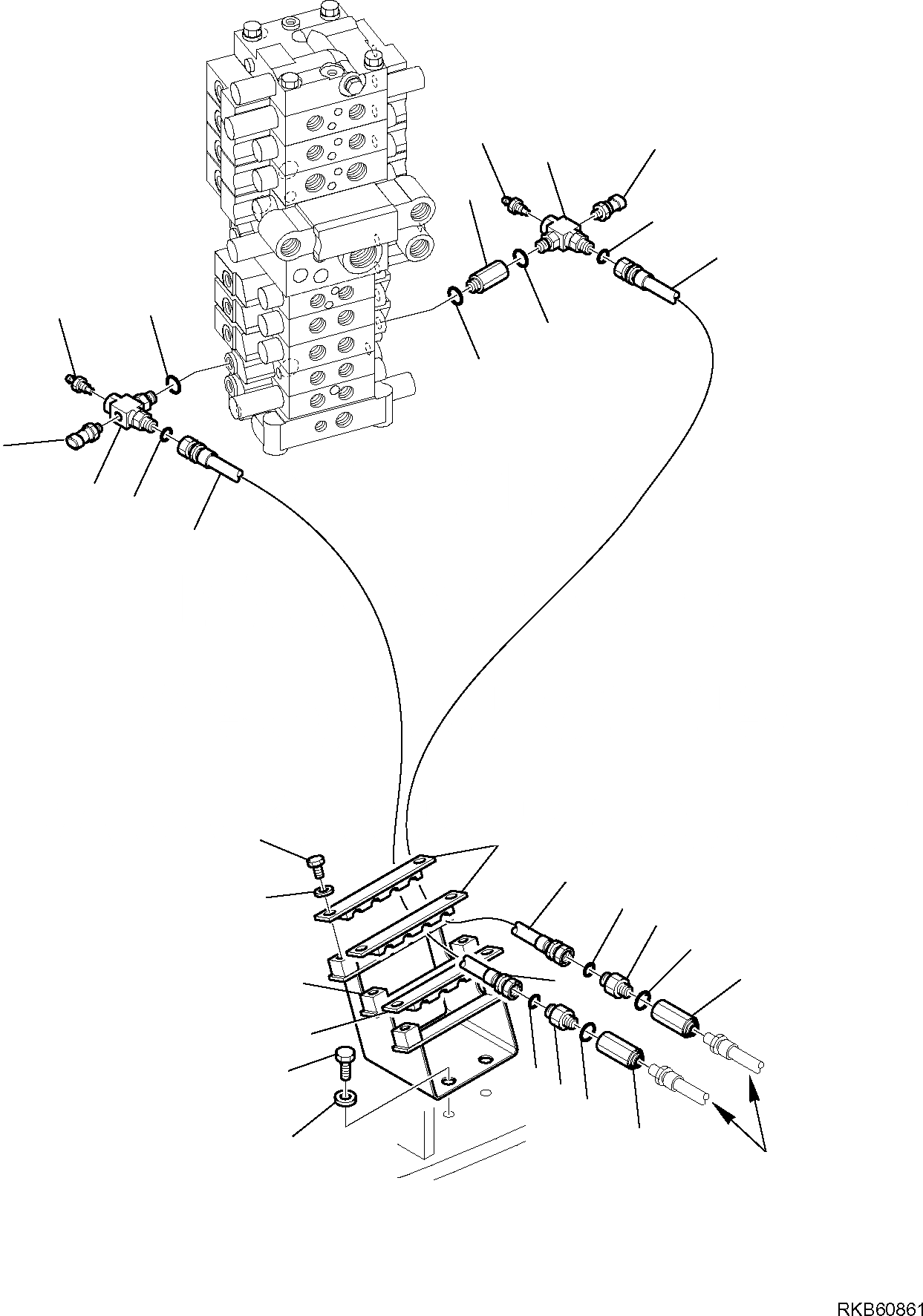 RKB60861