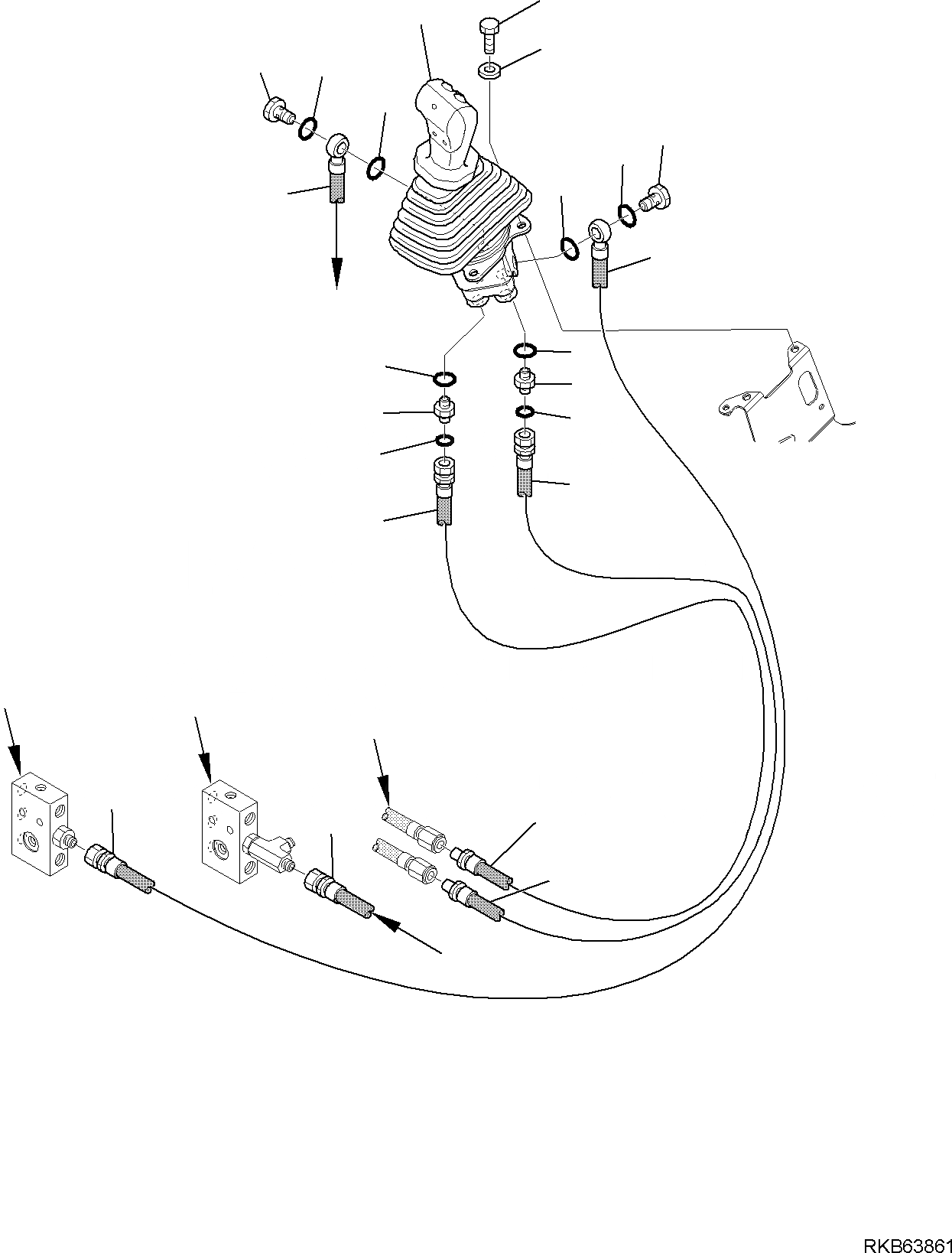 RKB63861