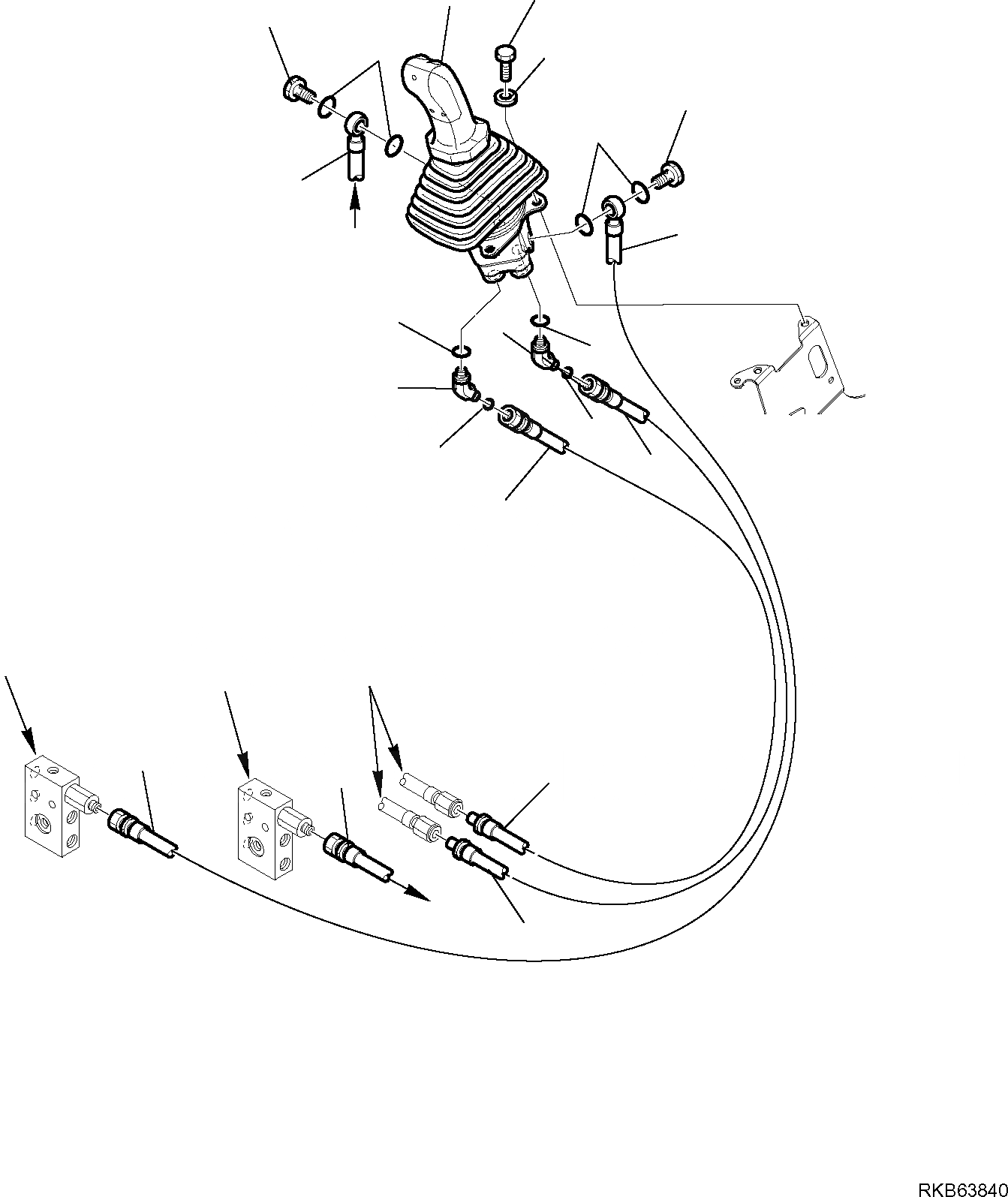 RKB63840