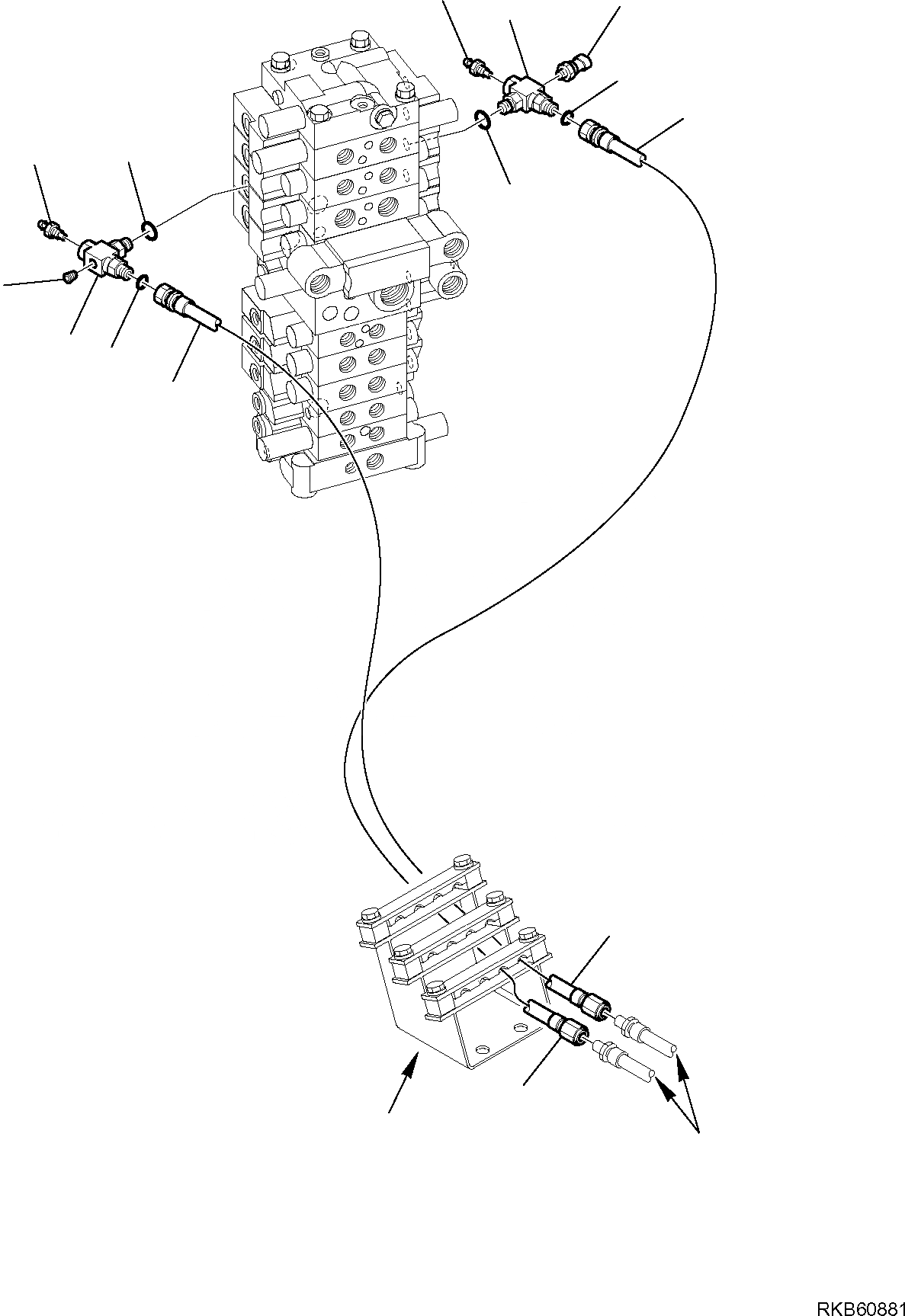 RKB60881