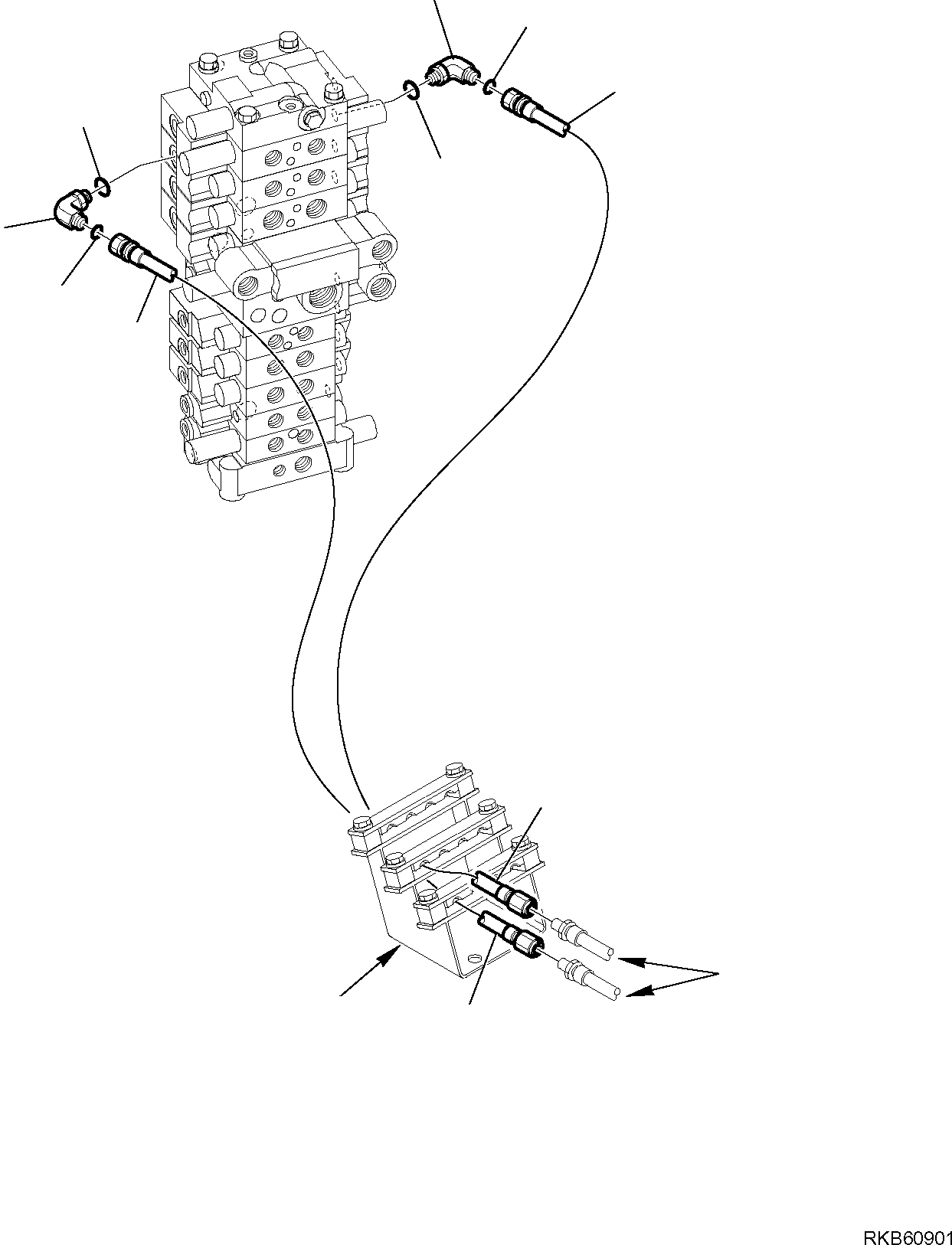 RKB60901