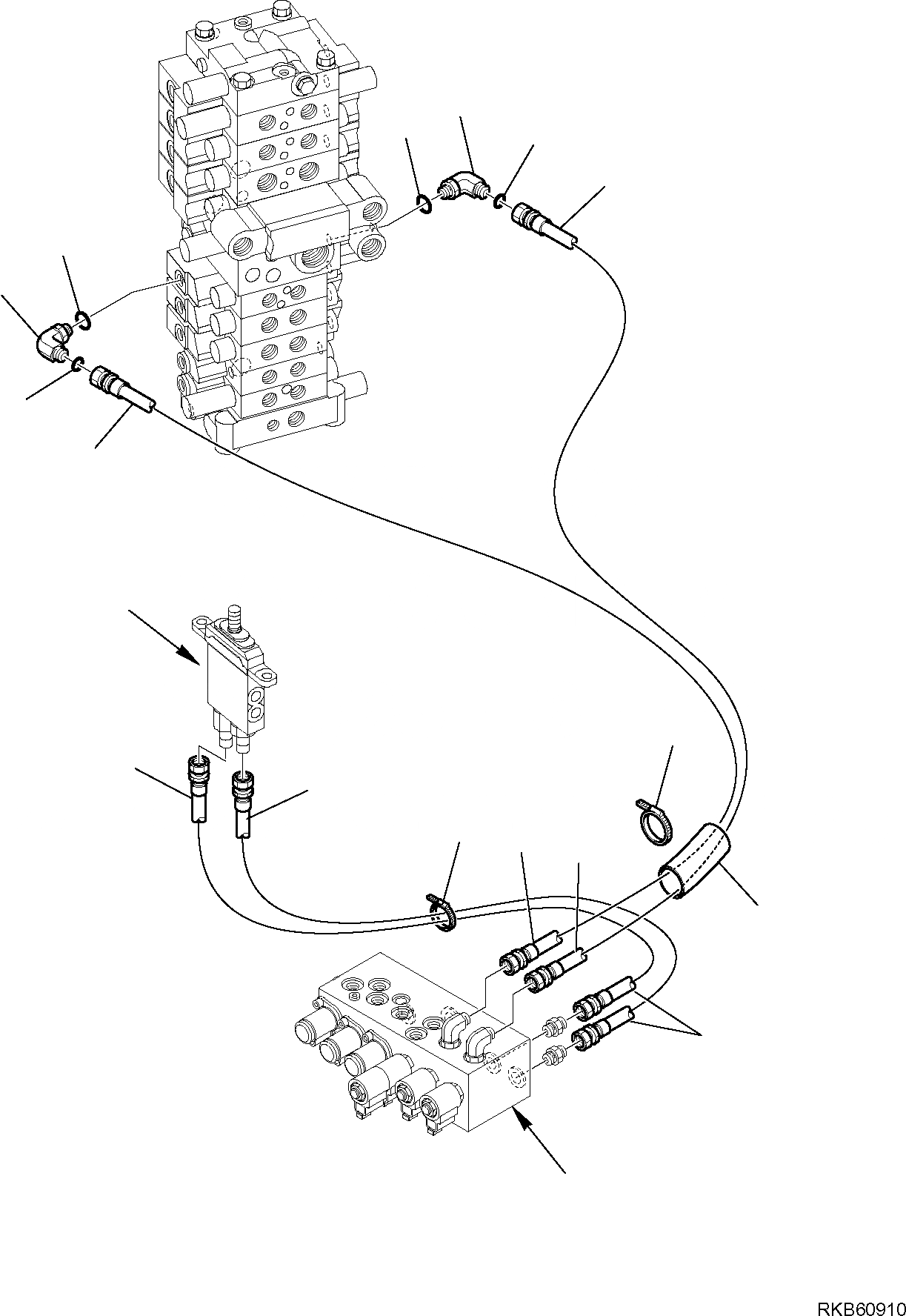 RKB60910